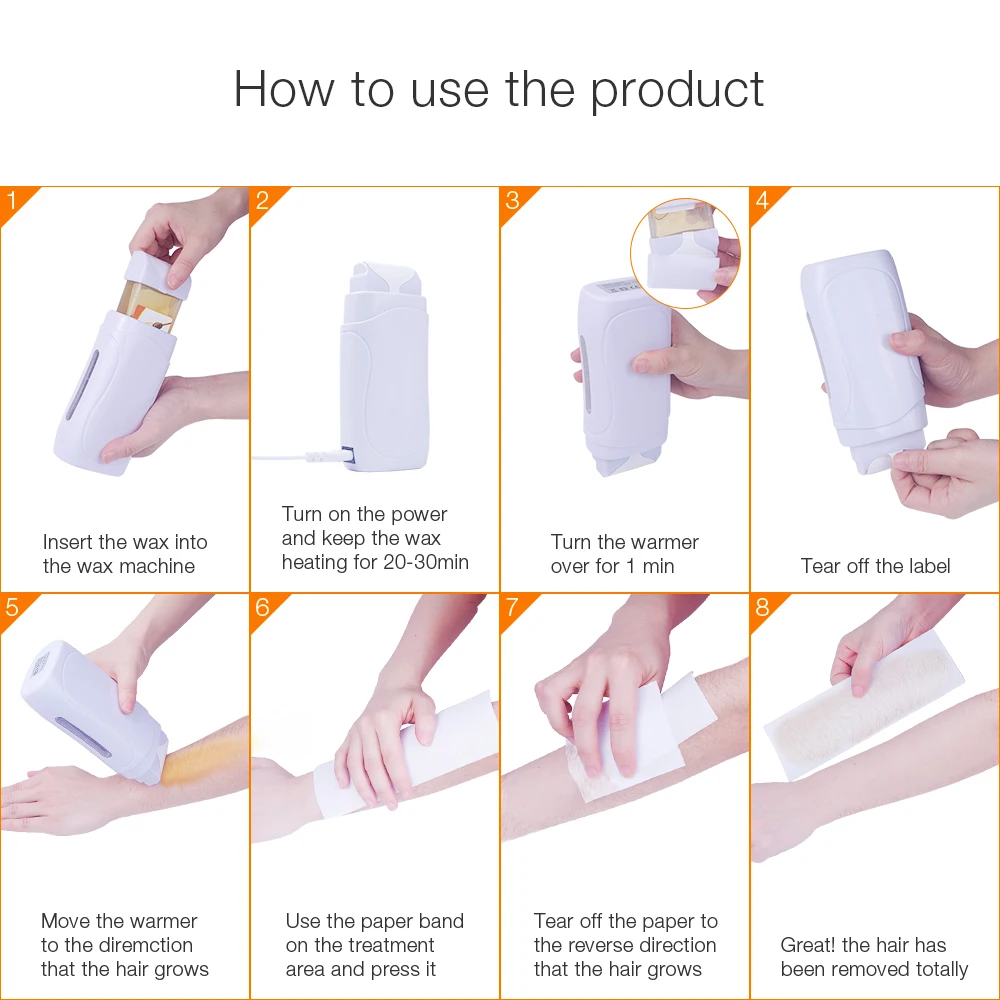 How to use the product

1

Insert the wax into the wax machine

2

Turn on the power and keep the wax heating for 20-30min

3

Turn the warmer over for 1 min

4

Tear off the label

5

Move the warmer to the diremction that the hair grows

6

Use the paper band on the treatment area and press it

7

Tear off the paper to the reverse direction that the hair grows

8

Great! the hair has been removed totally