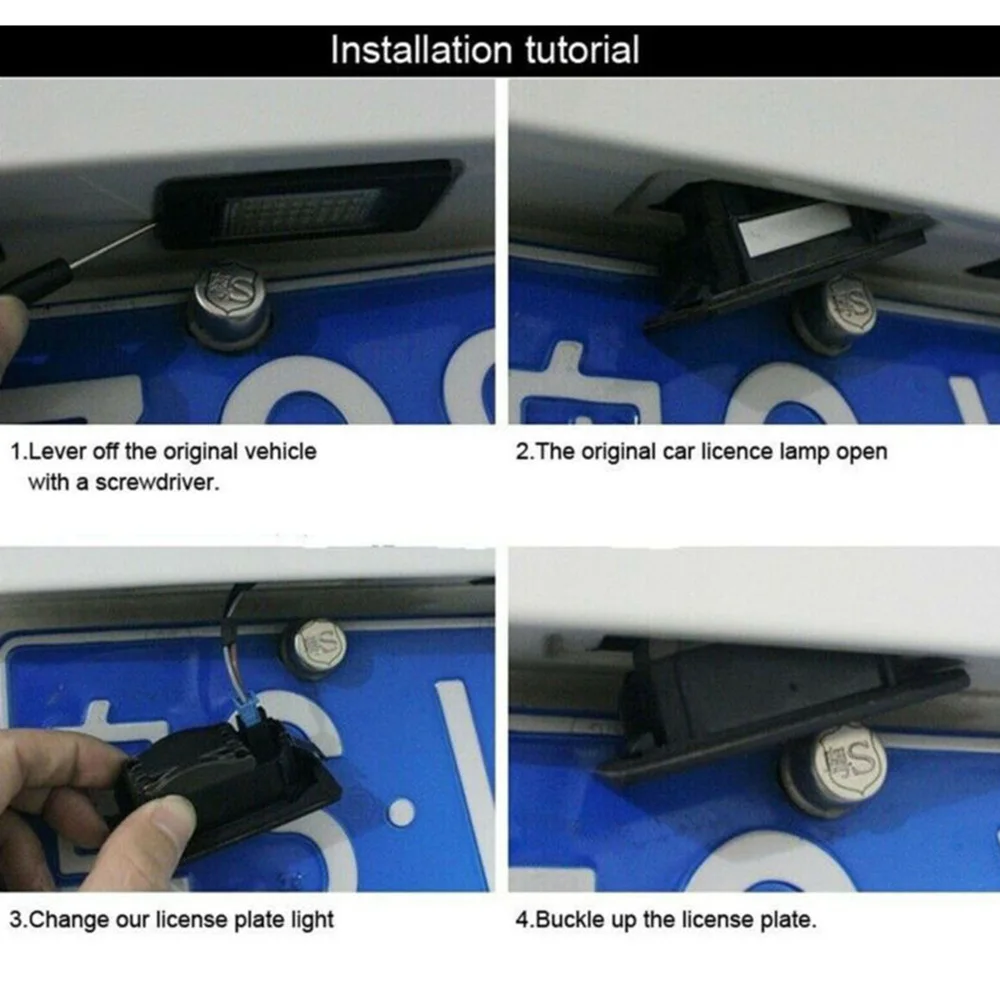 Installation tutorial

1.Lever off the original vehicle with a screwdriver.

2.The original car licence lamp open

3.Change our license plate light

4.Buckle up the license plate.