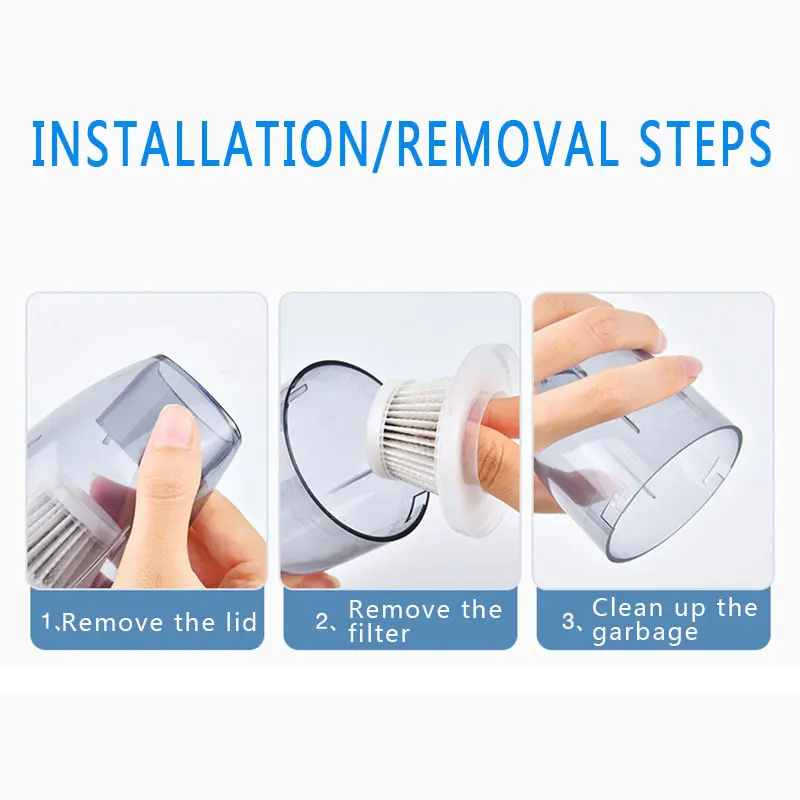 INSTALLATION/REMOVAL STEPS

1、Remove the lid

2、Remove the filter

3、Clean up the garbage