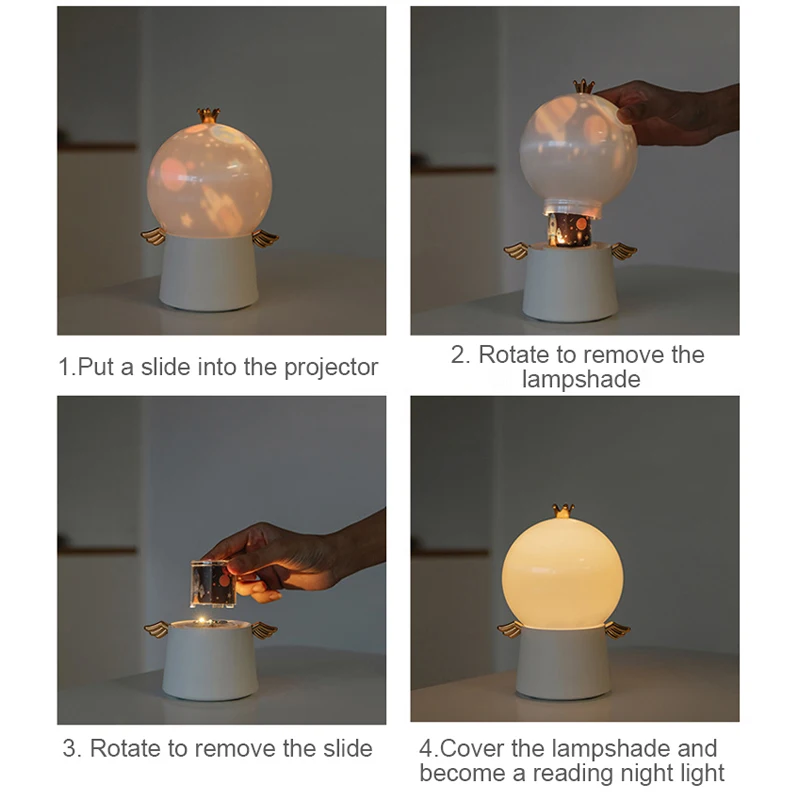 1.Put a slide into the projector

2. Rotate to remove the lampshade

3. Rotate to remove the slide

4.Cover the lampshade and become a reading night light