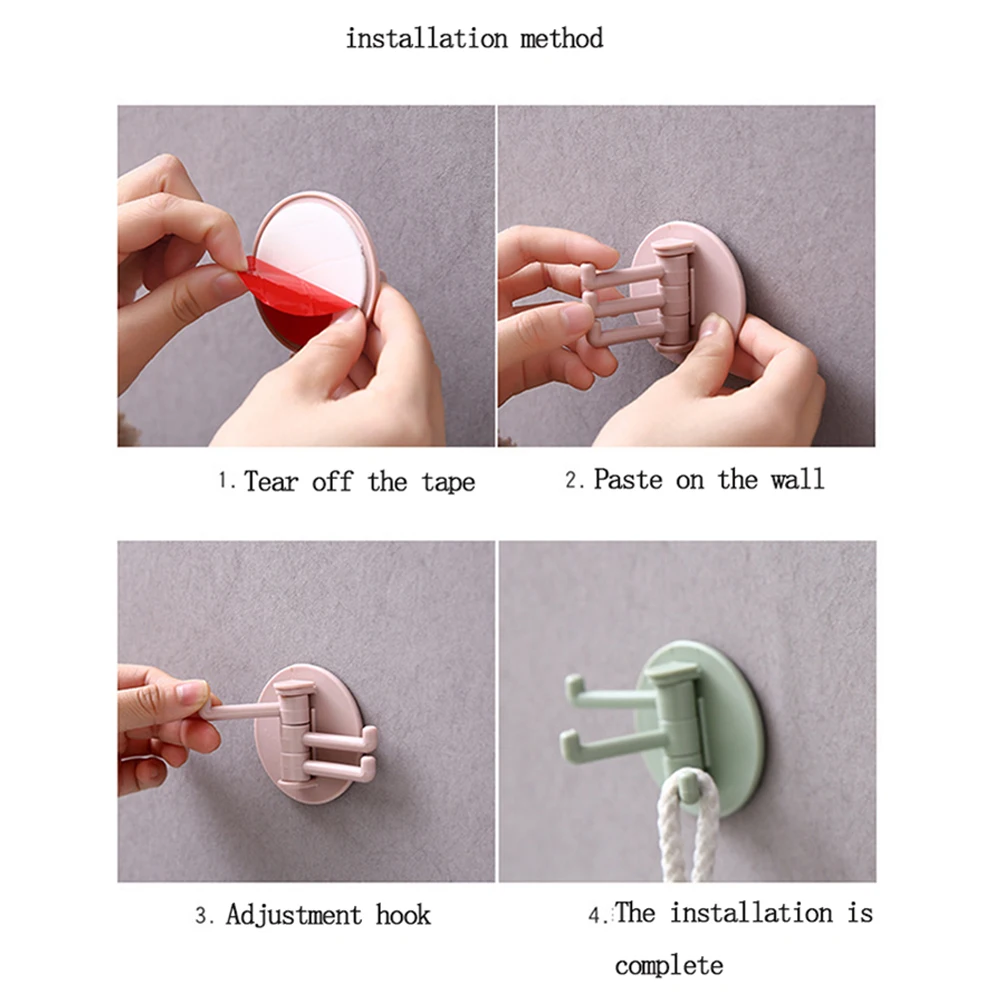 installation method

1. Tear off the tape

2. Paste on the wall

3. Adjustment hook

4. The installation is complete