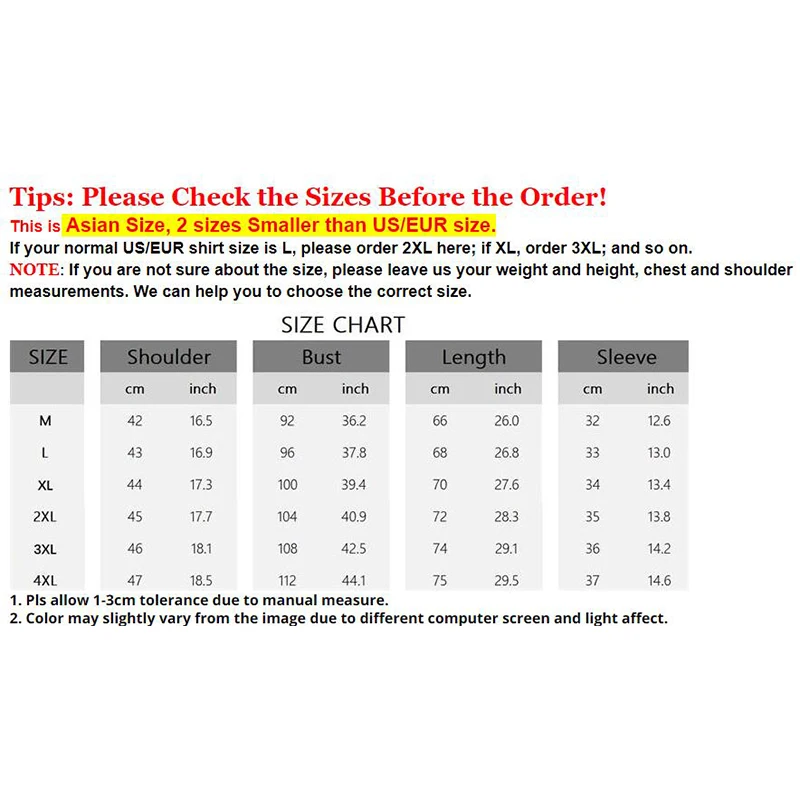 Tips: Please Check the Sizes Before the Order!
This is Asian Size, 2 sizes Smaller than US/EUR size.
If your normal US/EUR shirt size is L, please order 2XL here; if XL, order 3XL; and so on.
NOTE: If you are not sure about the size, please leave us your weight and height, chest and shoulder measurements. We can help you to choose the correct size.

SIZE CHART

| SIZE | Shoulder | | Bust | | Length | | Sleeve | |
|---|---|---|---|---|---|---|---|---|
| | cm | inch | cm | inch | cm | inch | cm | inch |
| M | 42 | 16.5 | 92 | 36.2 | 66 | 26.0 | 32 | 12.6 |
| L | 43 | 16.9 | 96 | 37.8 | 68 | 26.8 | 33 | 13.0 |
| XL | 44 | 17.3 | 100 | 39.4 | 70 | 27.6 | 34 | 13.4 |
| 2XL | 45 | 17.7 | 104 | 40.9 | 72 | 28.3 | 35 | 13.8 |
| 3XL | 46 | 18.1 | 108 | 42.5 | 74 | 29.1 | 36 | 14.2 |
| 4XL | 47 | 18.5 | 112 | 44.1 | 75 | 29.5 | 37 | 14.6 |

1. Pls allow 1-3cm tolerance due to manual measure.
2. Color may slightly vary from the image due to different computer screen and light affect.