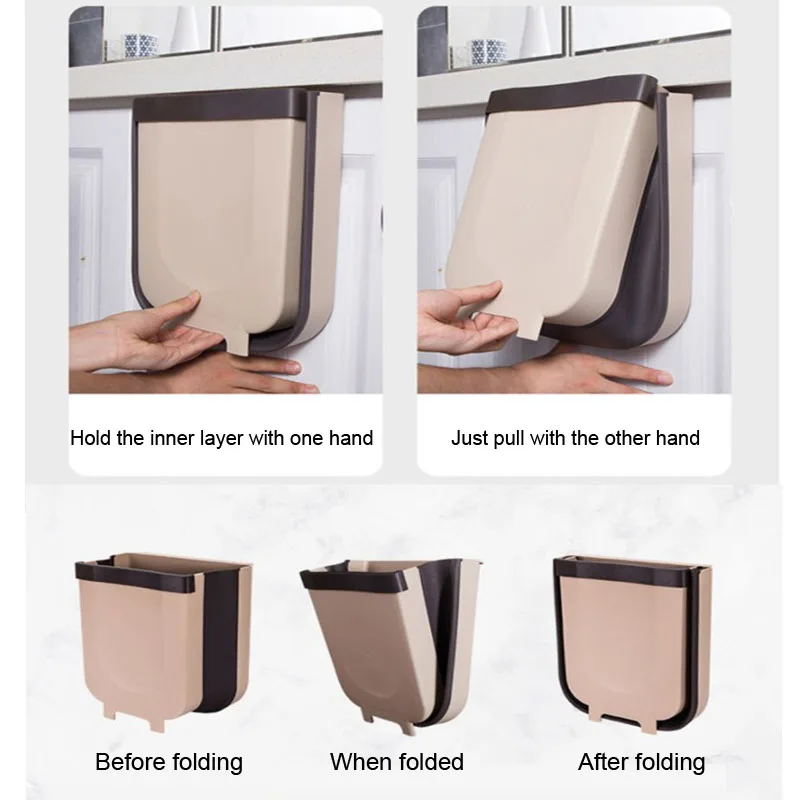 Hold the inner layer with one hand

Just pull with the other hand

Before folding

When folded

After folding