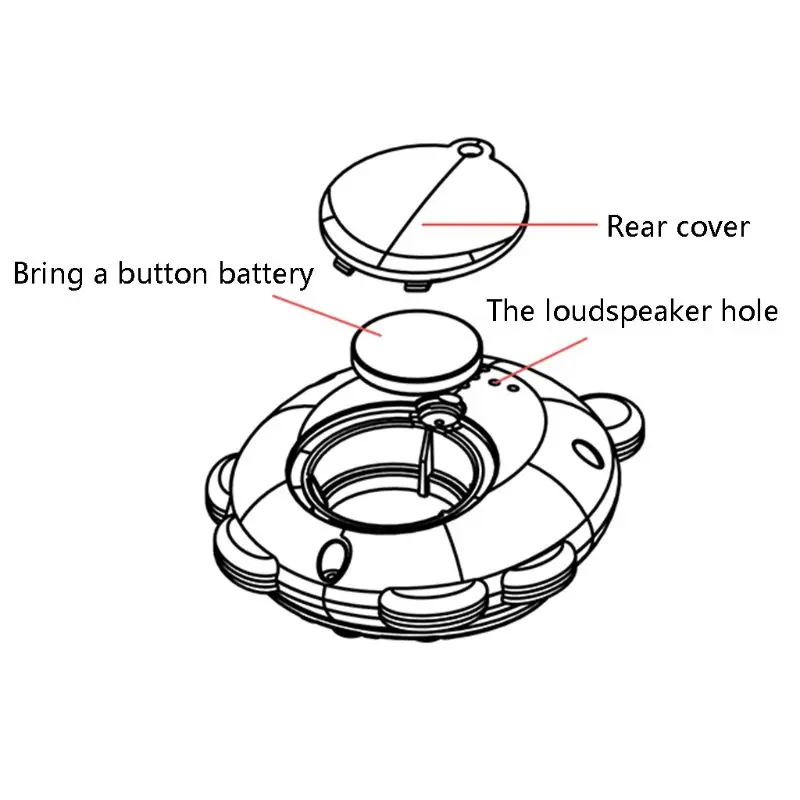 Rear cover

Bring a button battery

The loudspeaker hole