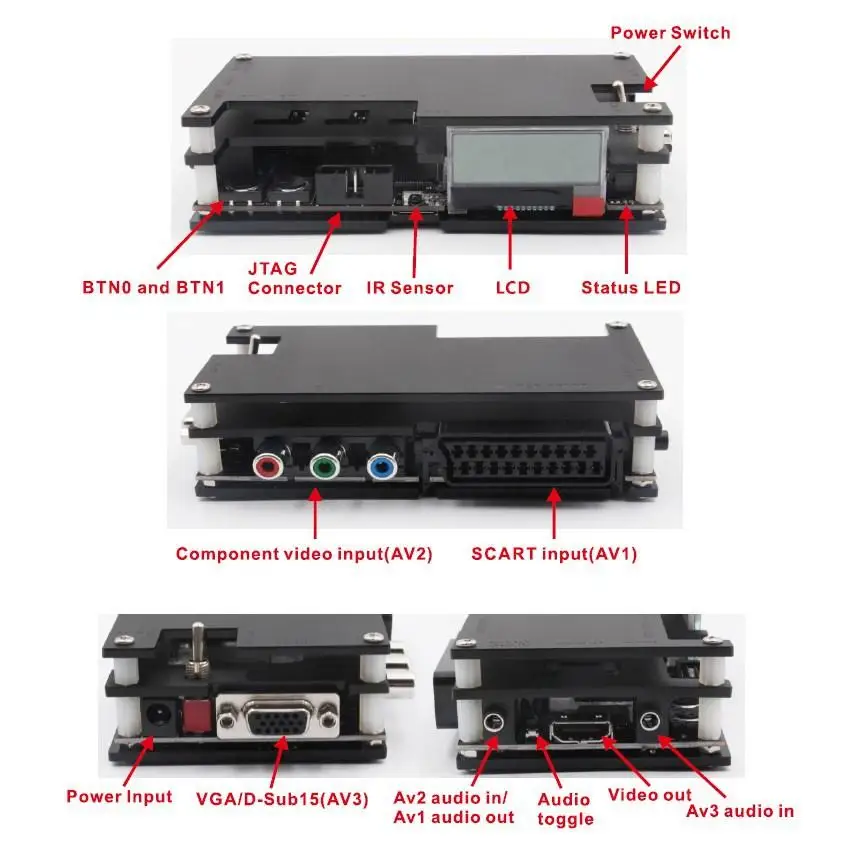 Power Switch

BTN0 and BTN1

JTAG Connector

IR Sensor

LCD

Status LED

Component video input(AV2)

SCART input(AV1)

Power Input

VGA/D-Sub15(AV3)

Av2 audio in/ Av1 audio out

Audio toggle

Video out

Av3 audio in