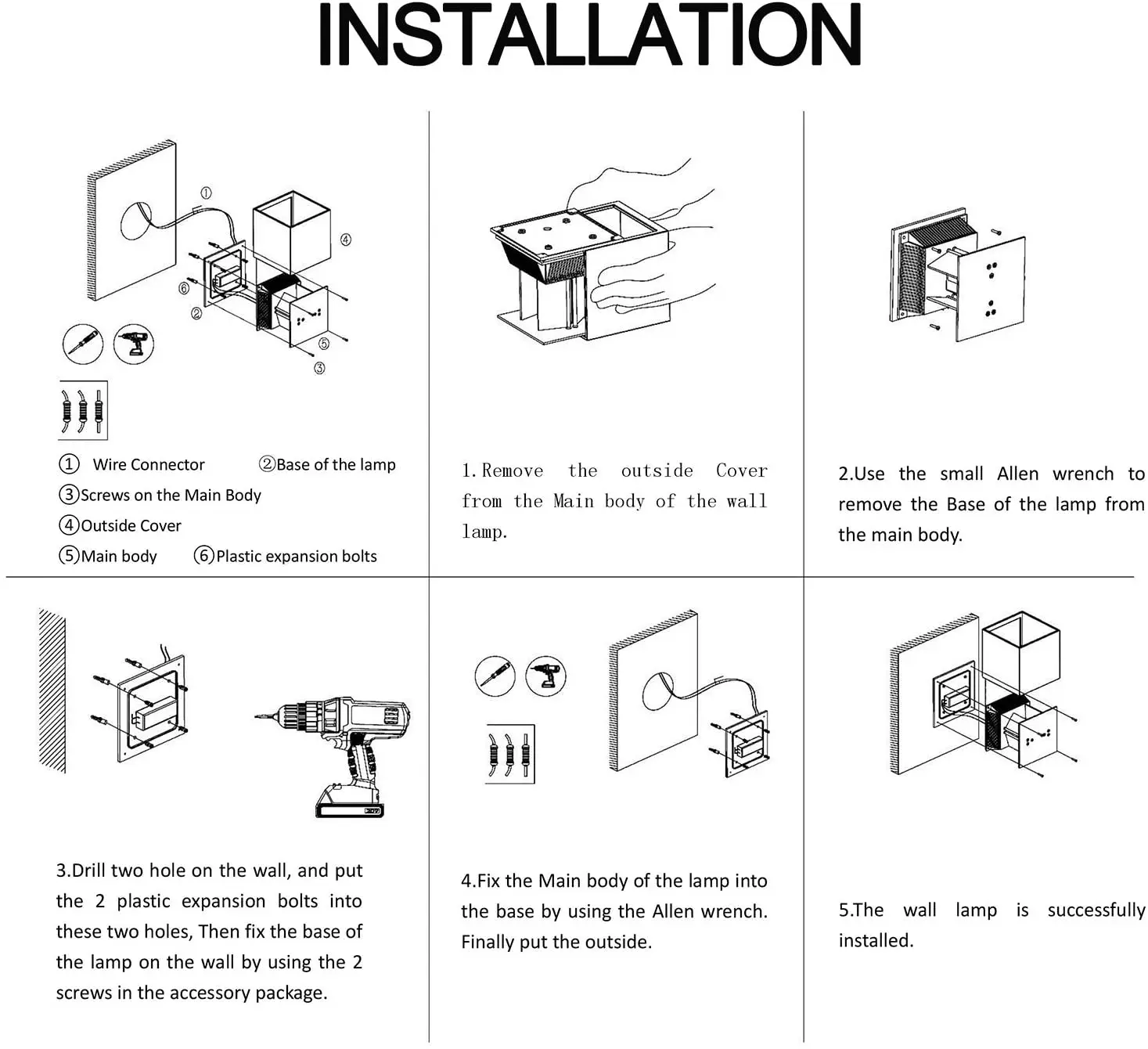 INSTALLATION

①

④

⑥

②

⑤

③

① Wire Connector ②Base of the lamp
③Screws on the Main Body
④Outside Cover
⑤Main body ⑥Plastic expansion bolts

1. Remove the outside Cover from the Main body of the wall lamp.

2.Use the small Allen wrench to remove the Base of the lamp from the main body.

3.Drill two hole on the wall, and put the 2 plastic expansion bolts into these two holes, Then fix the base of the lamp on the wall by using the 2 screws in the accessory package.

4.Fix the Main body of the lamp into the base by using the Allen wrench. Finally put the outside.

5.The wall lamp is successfully installed.