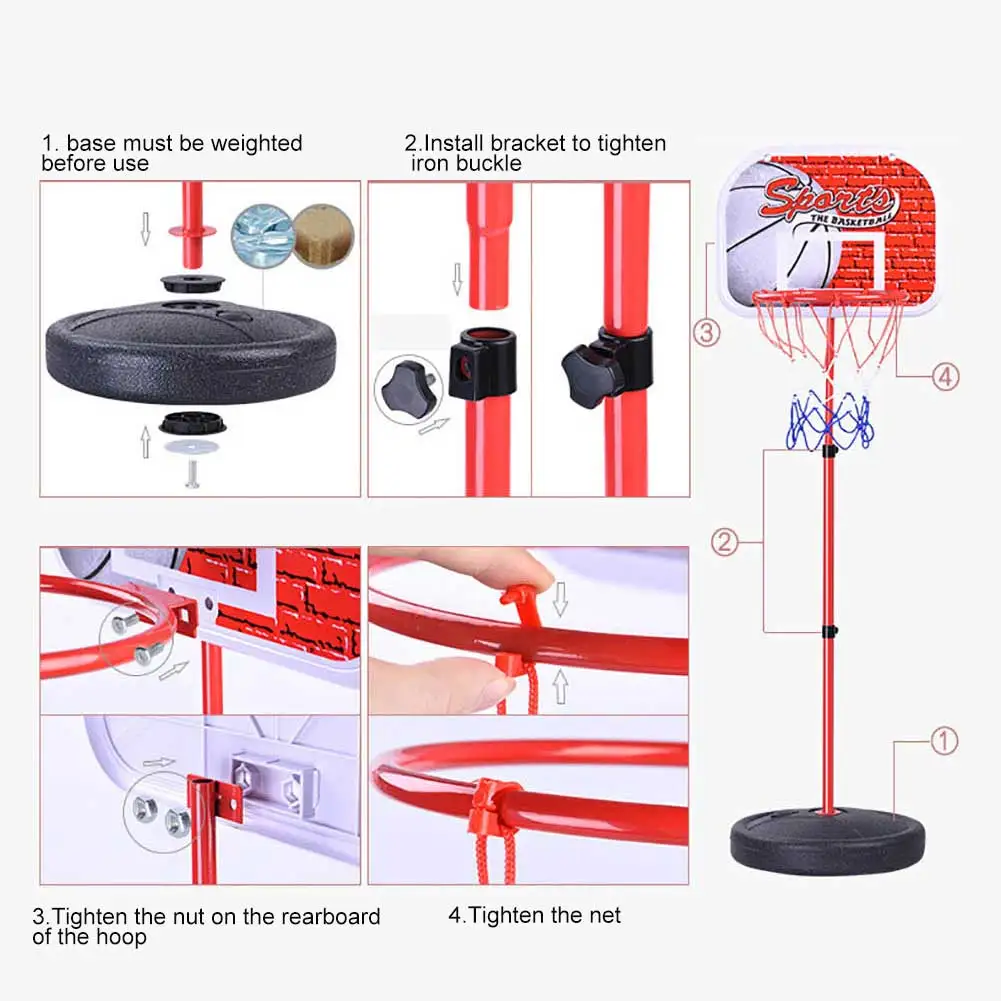 1. base must be weighted before use

2.Install bracket to tighten iron buckle

Sports
THE BASKETBALL

③

④

②

①

3.Tighten the nut on the rearboard of the hoop

4.Tighten the net