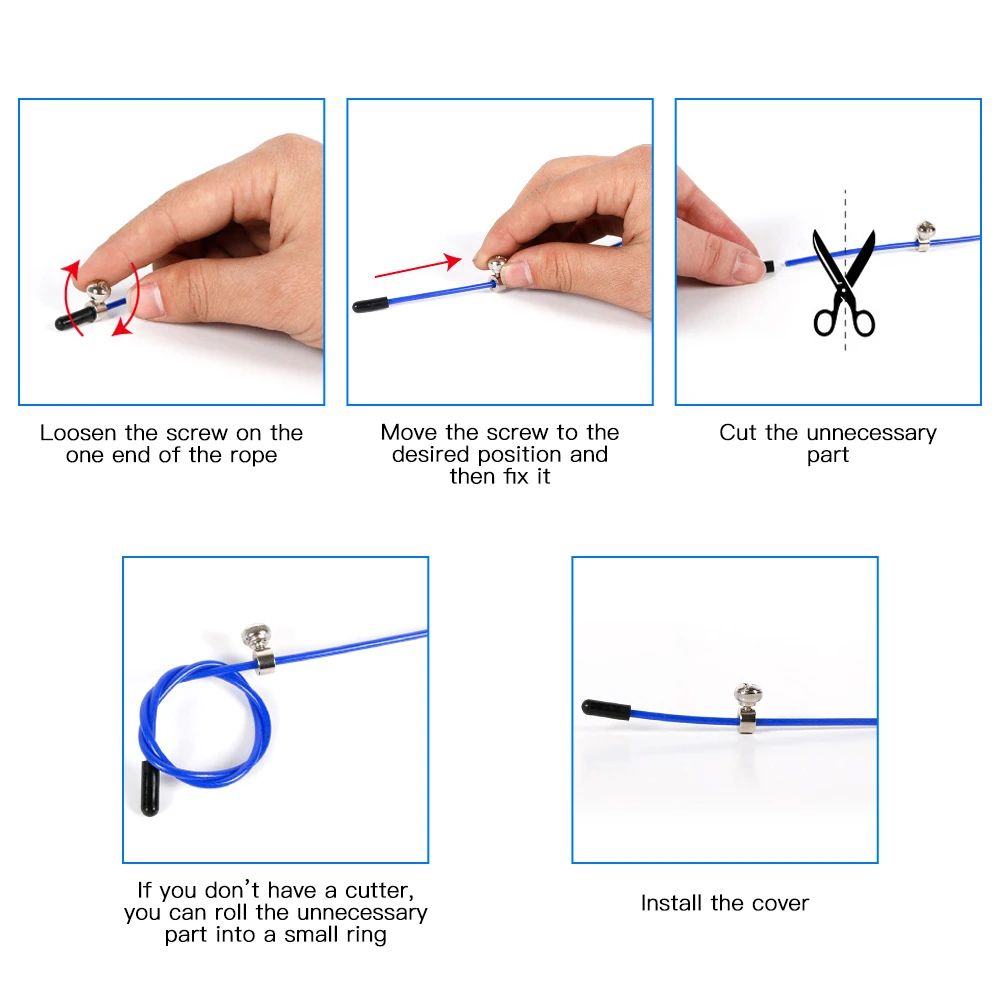 Loosen the screw on the one end of the rope

Move the screw to the desired position and then fix it

Cut the unnecessary part

If you don't have a cutter, you can roll the unnecessary part into a small ring

Install the cover