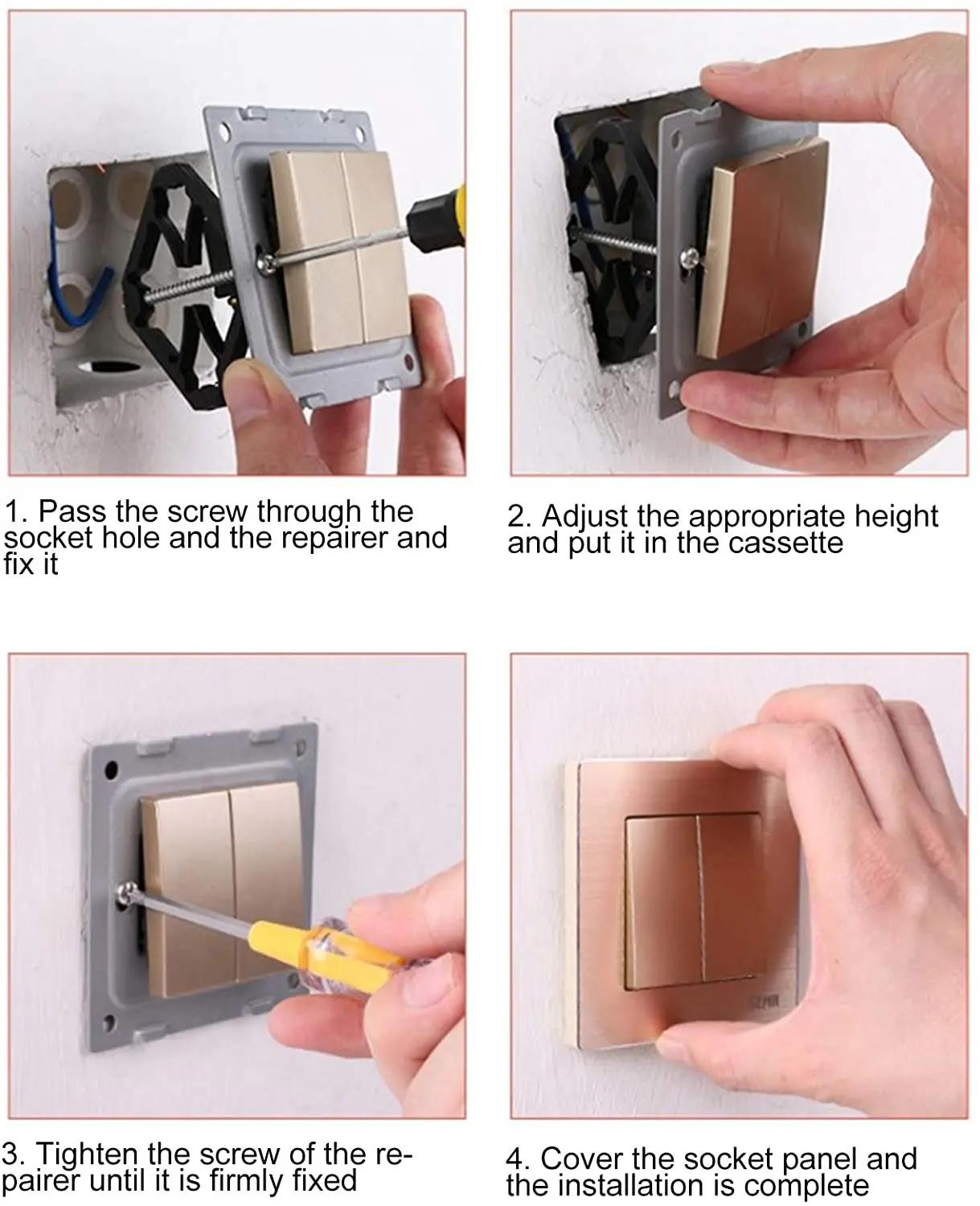 1. Pass the screw through the socket hole and the repairer and fix it

2. Adjust the appropriate height and put it in the cassette

3. Tighten the screw of the repairer until it is firmly fixed

4. Cover the socket panel and the installation is complete