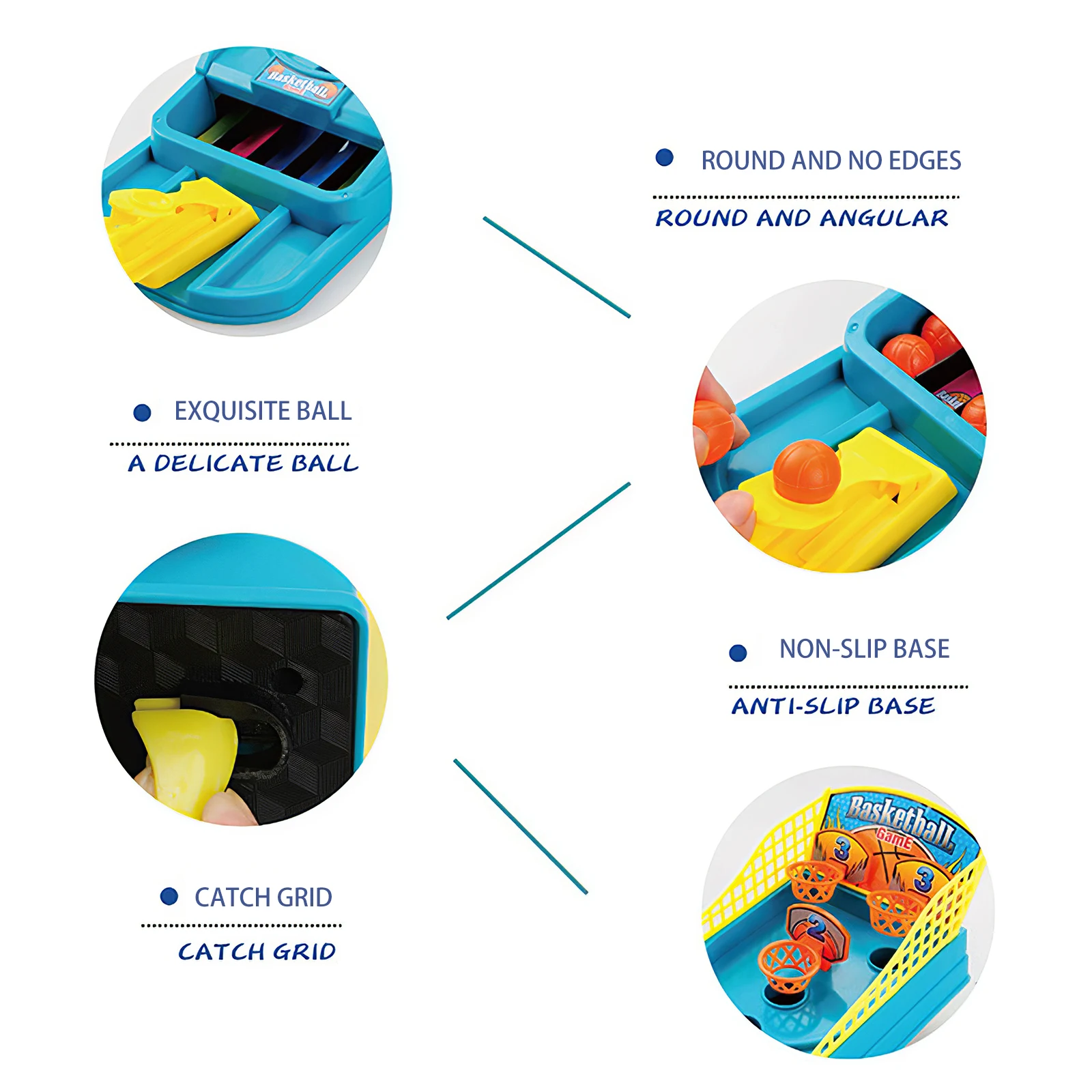 Basketball

ROUND AND NO EDGES

ROUND AND ANGULAR

EXQUISITE BALL

A DELICATE BALL

NON-SLIP BASE

ANTI-SLIP BASE

CATCH GRID

CATCH GRID

Basketball Game

3

3

2