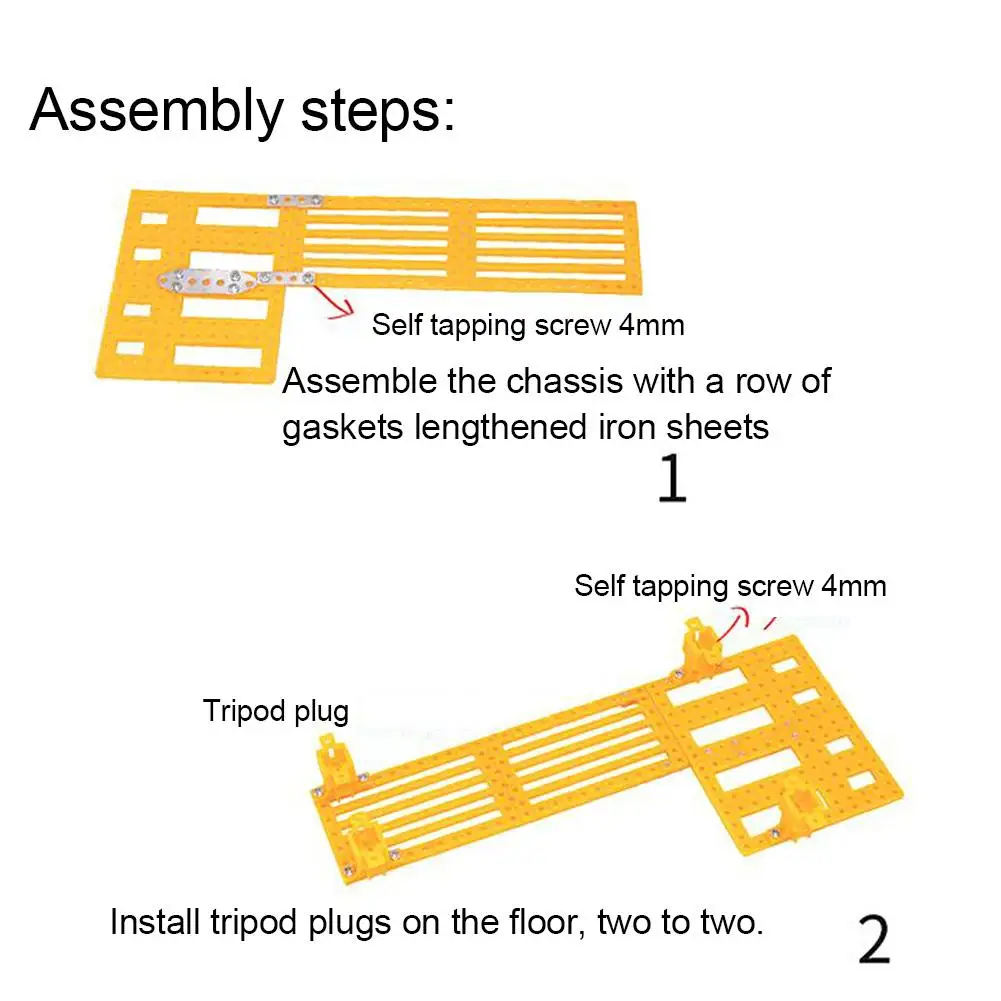 Assembly steps:

Self tapping screw 4mm

Assemble the chassis with a row of gaskets lengthened iron sheets

1

Self tapping screw 4mm

Tripod plug

Install tripod plugs on the floor, two to two.

2