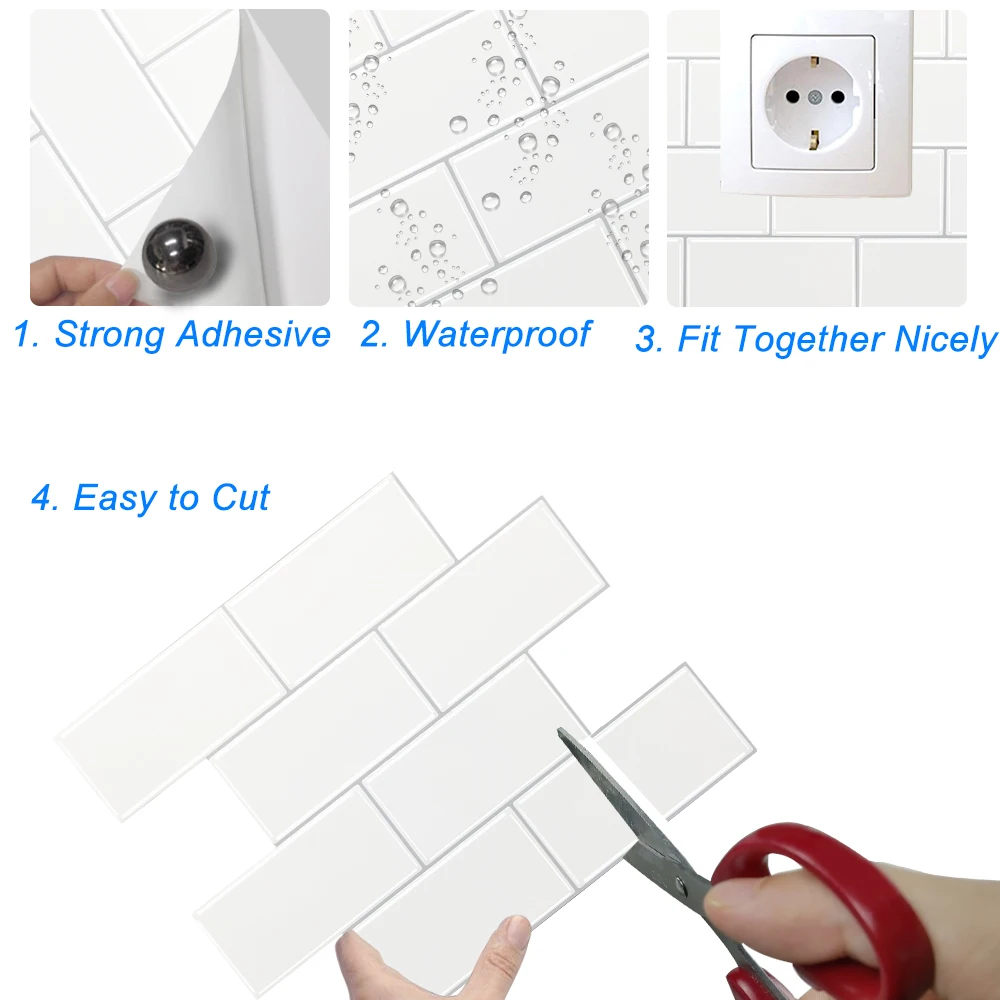 1. Strong Adhesive

2. Waterproof

3. Fit Together Nicely

4. Easy to Cut