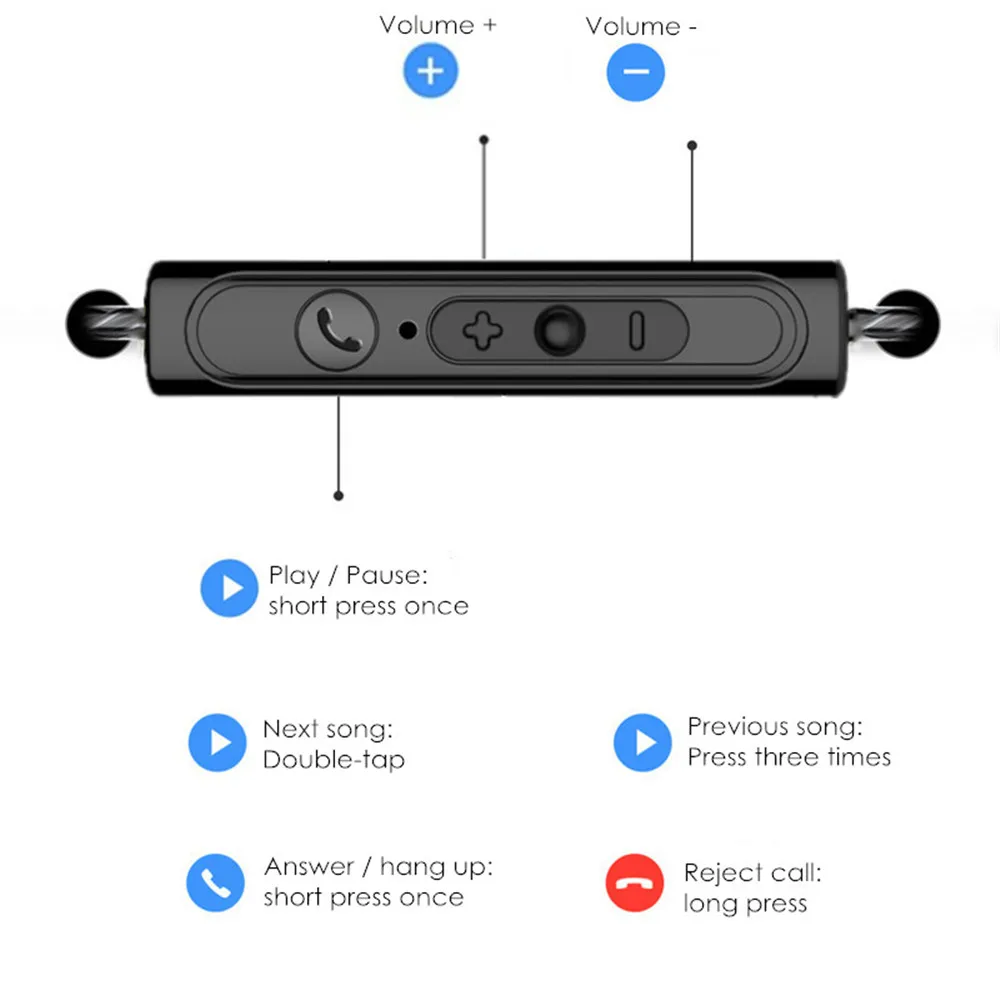 Volume +

Volume -

Play / Pause:
short press once

Next song:
Double-tap

Previous song:
Press three times

Answer / hang up:
short press once

Reject call:
long press