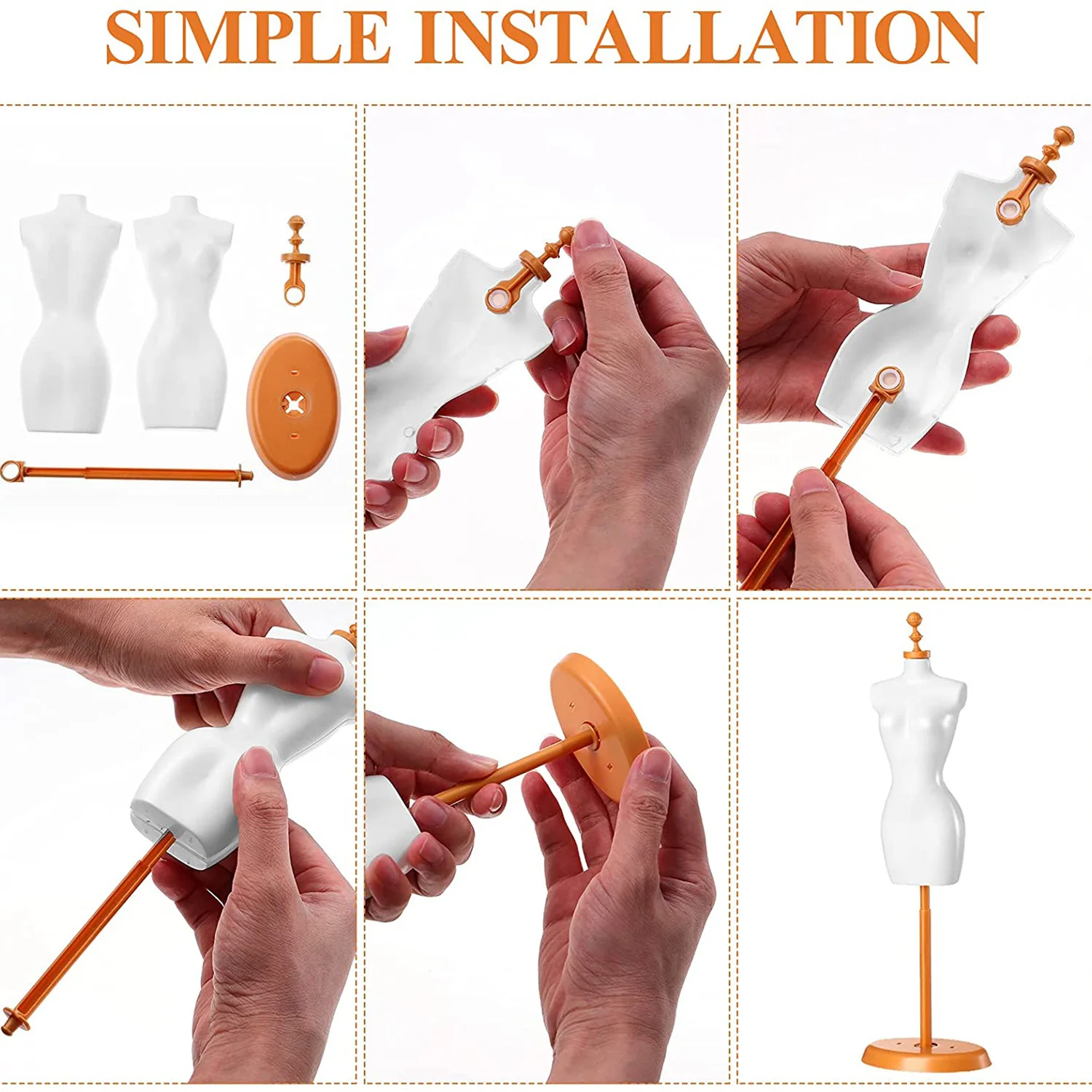 SIMPLE INSTALLATION