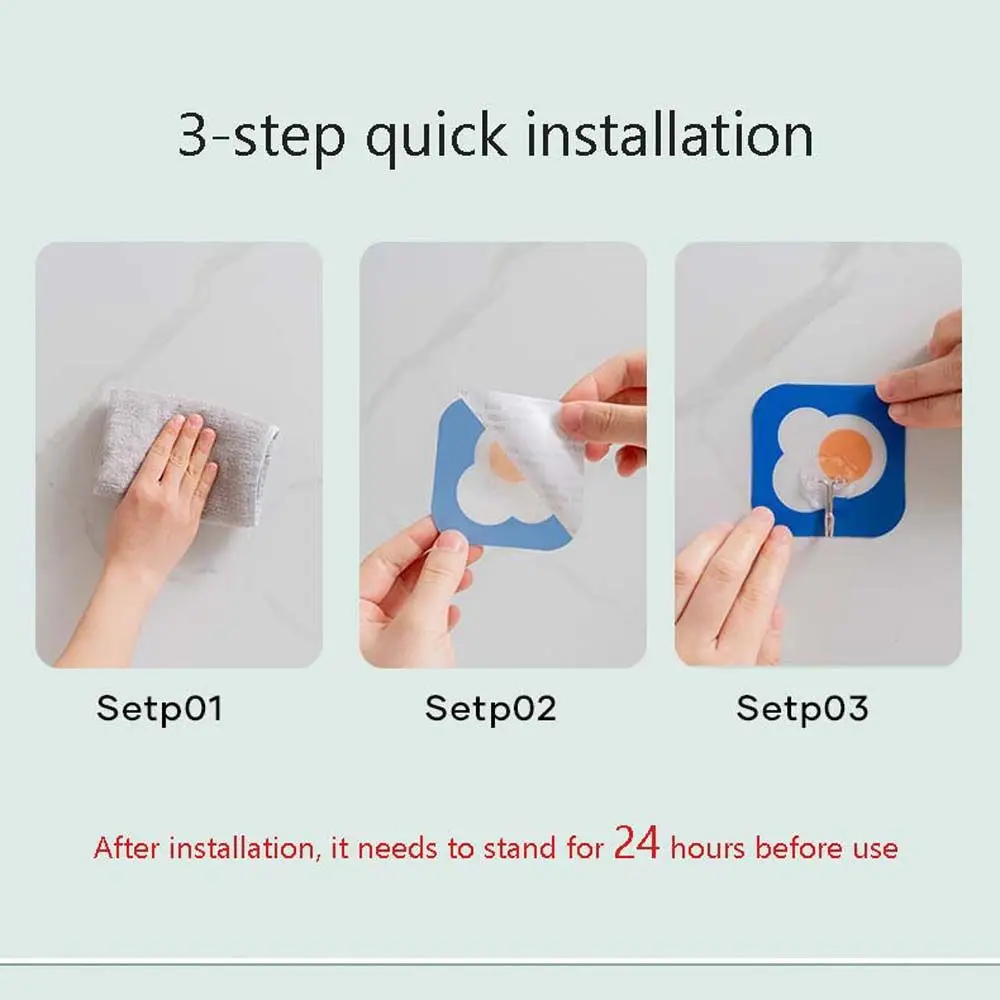 3-step quick installation

Setp01

Setp02

Setp03

After installation, it needs to stand for 24 hours before use