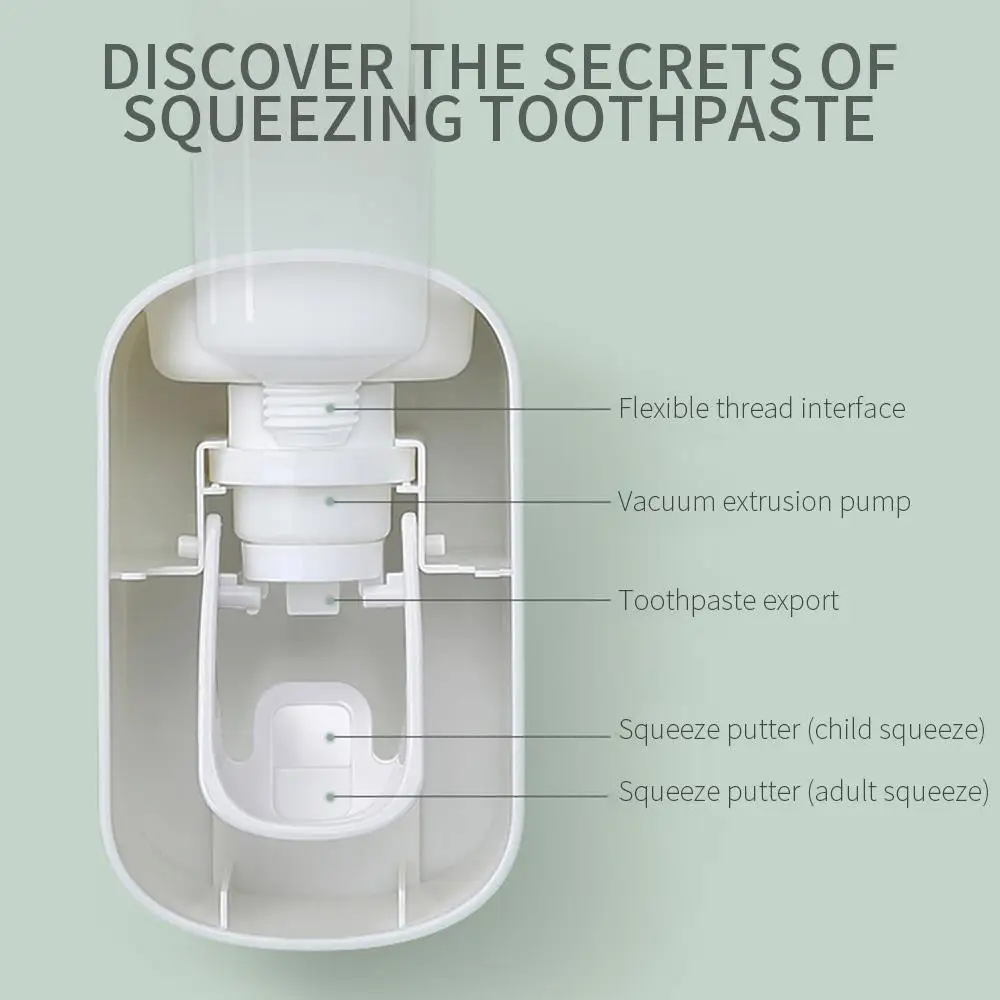 DISCOVER THE SECRETS OF SQUEEZING TOOTHPASTE

Flexible thread interface

Vacuum extrusion pump

Toothpaste export

Squeeze putter (child squeeze)

Squeeze putter (adult squeeze)