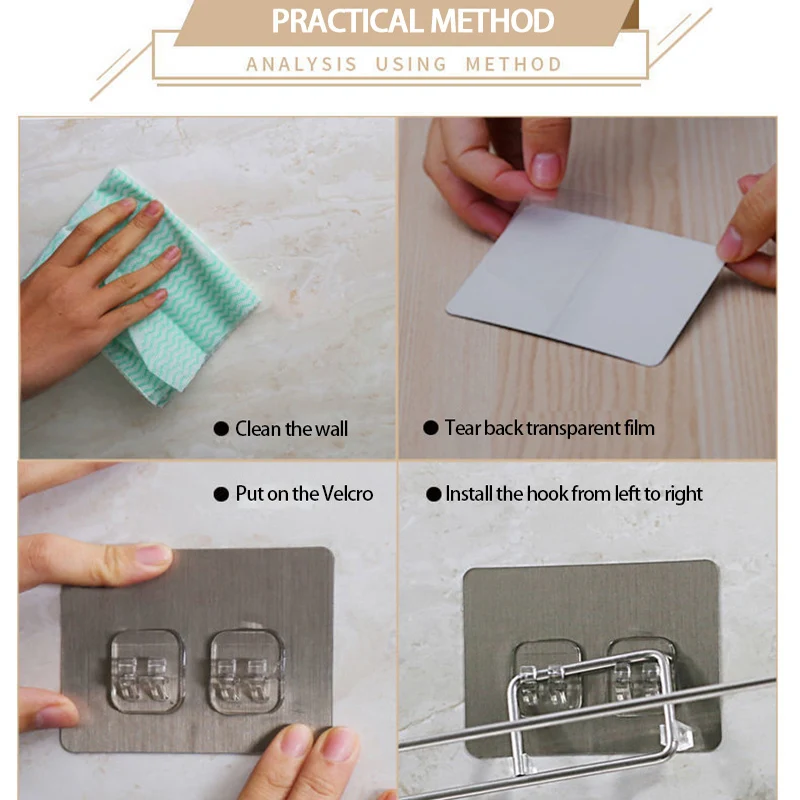 PRACTICAL METHOD

ANALYSIS USING METHOD

● Clean the wall

● Tear back transparent film

● Put on the Velcro

● Install the hook from left to right