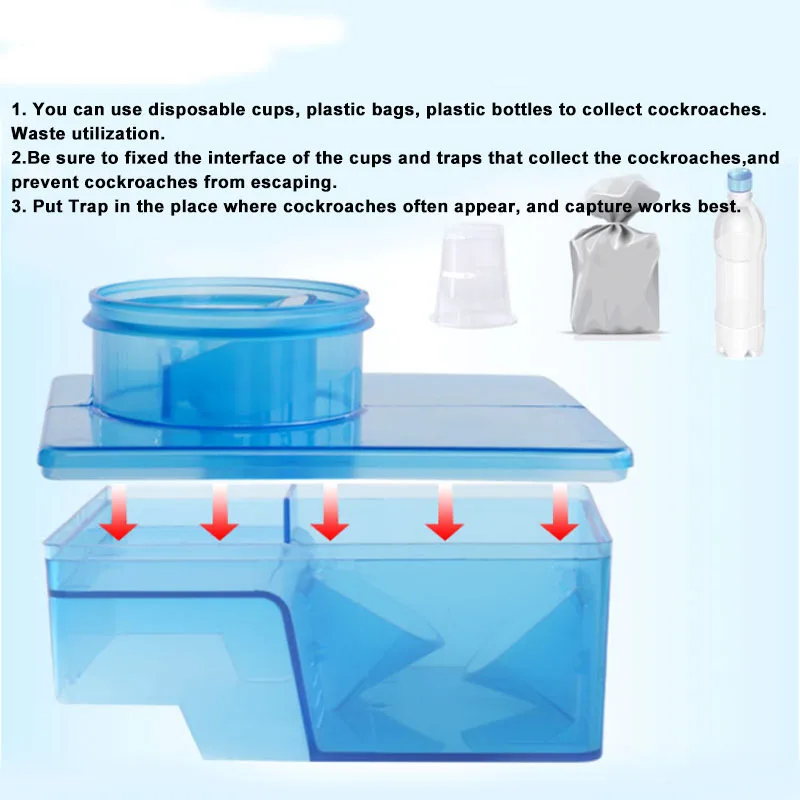 1. You can use disposable cups, plastic bags, plastic bottles to collect cockroaches. Waste utilization.
2.Be sure to fixed the interface of the cups and traps that collect the cockroaches,and prevent cockroaches from escaping.
3. Put Trap in the place where cockroaches often appear, and capture works best.