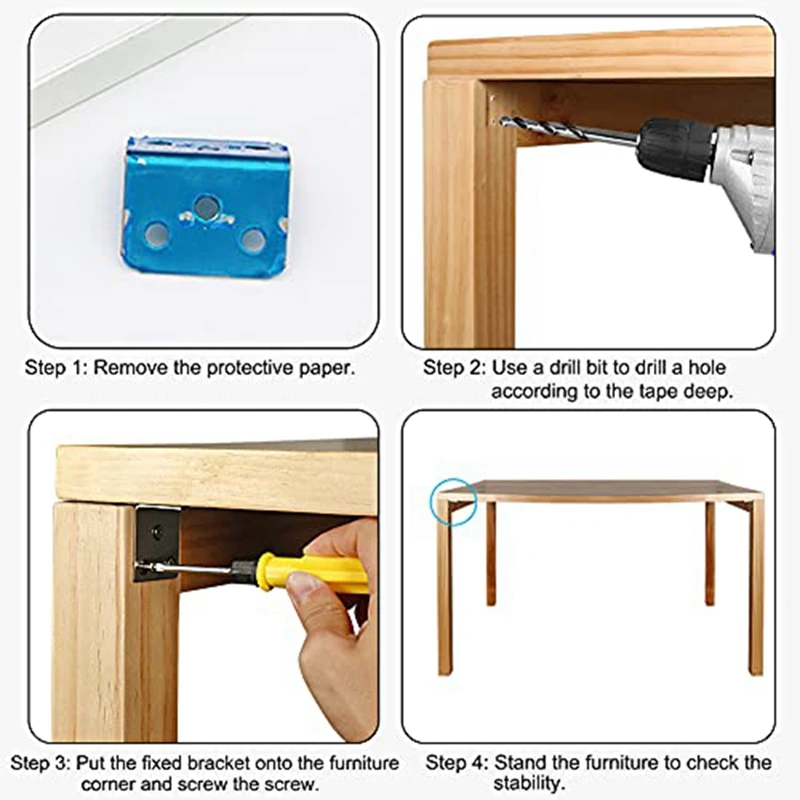 Step 1: Remove the protective paper.

Step 2: Use a drill bit to drill a hole according to the tape deep.

Step 3: Put the fixed bracket onto the furniture corner and screw the screw.

Step 4: Stand the furniture to check the stability.