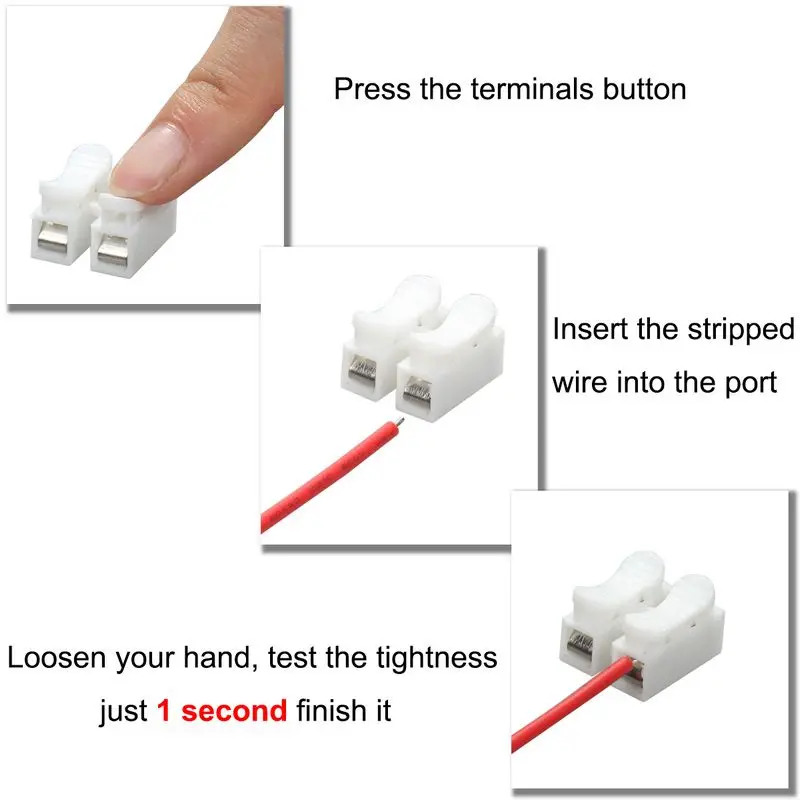 Press the terminals button

Insert the stripped wire into the port

Loosen your hand, test the tightness

just 1 second finish it