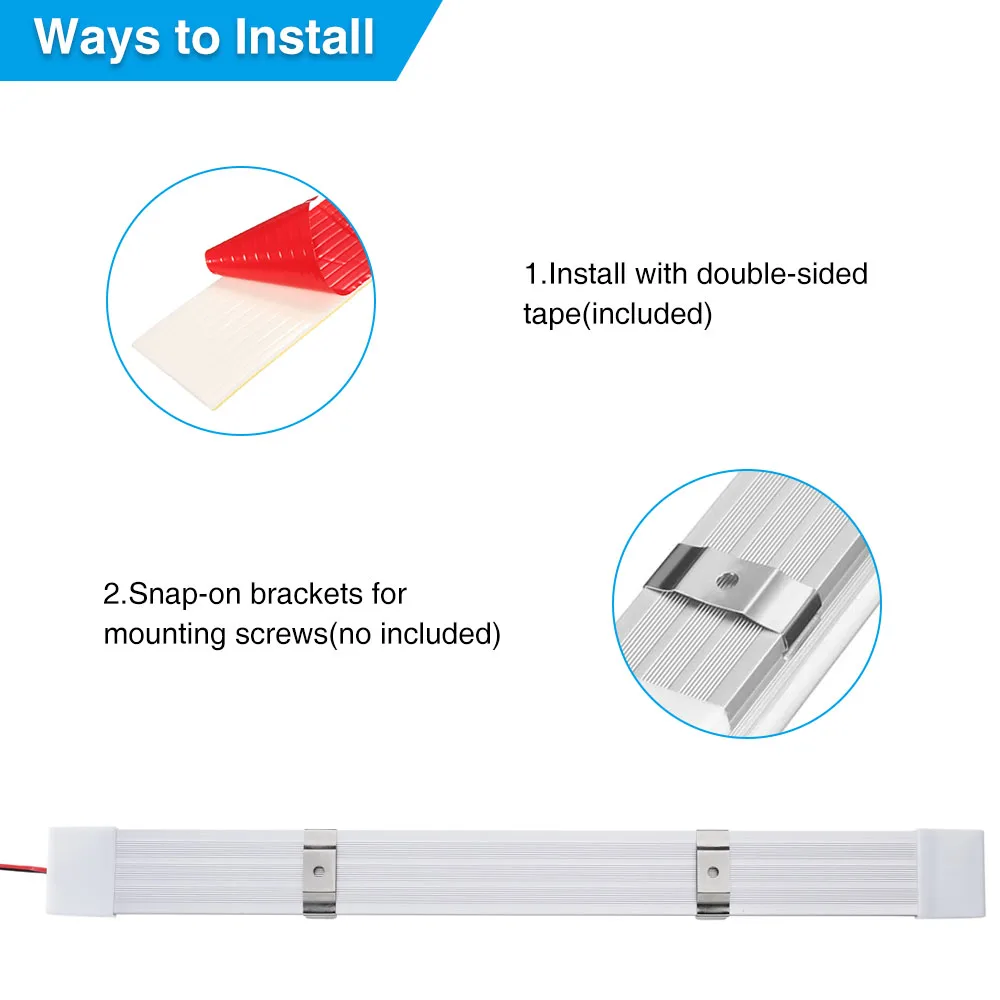 Ways to Install

1.Install with double-sided tape(included)

2.Snap-on brackets for mounting screws(no included)