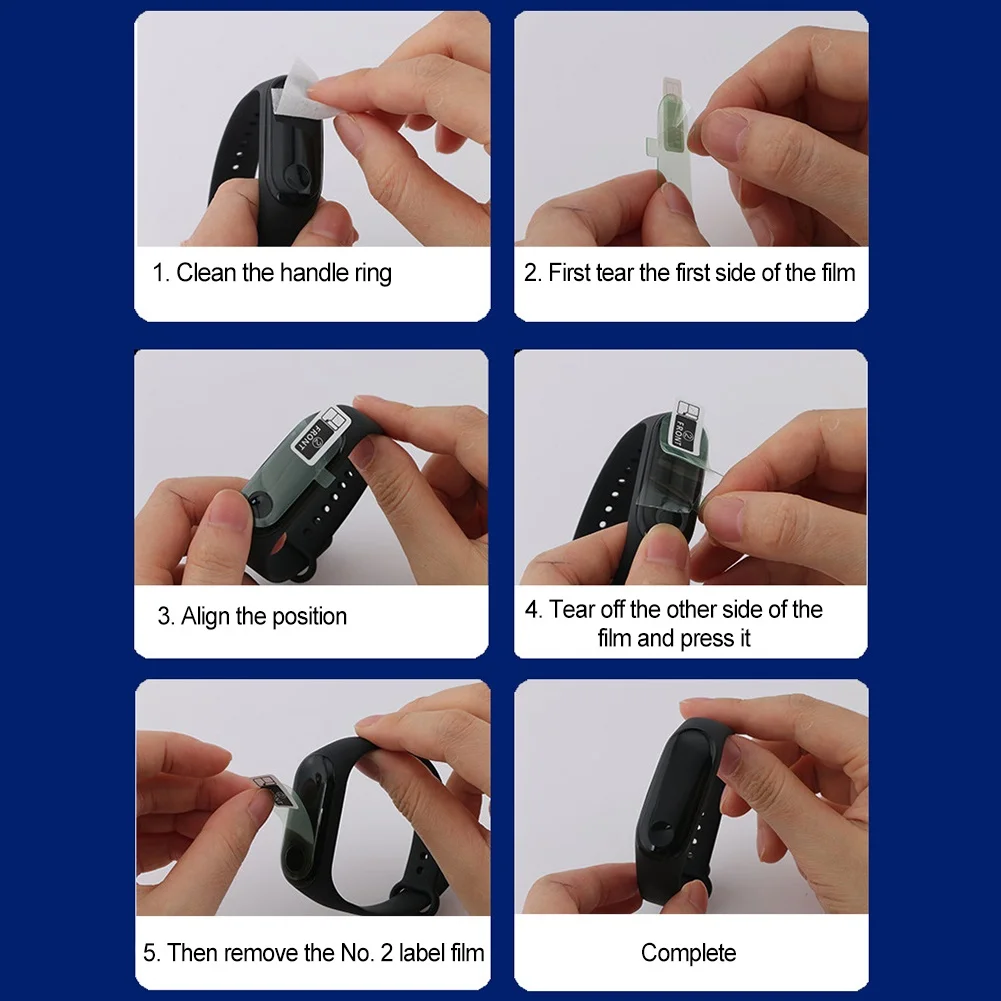 1. Clean the handle ring

2. First tear the first side of the film

FRONT

3. Align the position

FRONT

4. Tear off the other side of the film and press it

5. Then remove the No. 2 label film

Complete