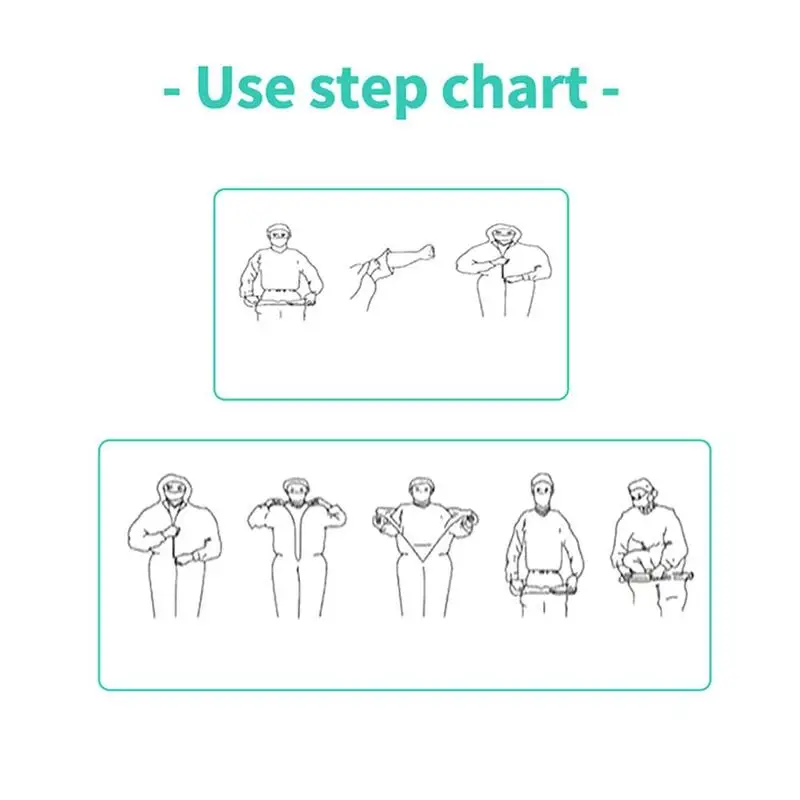 - Use step chart -