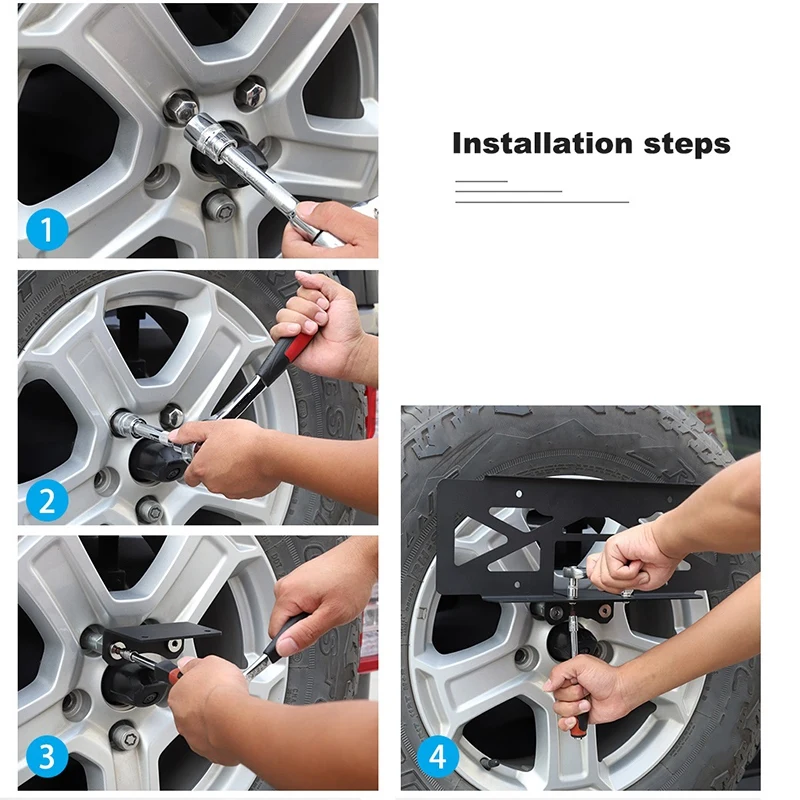 Installation steps

1

2

3

4