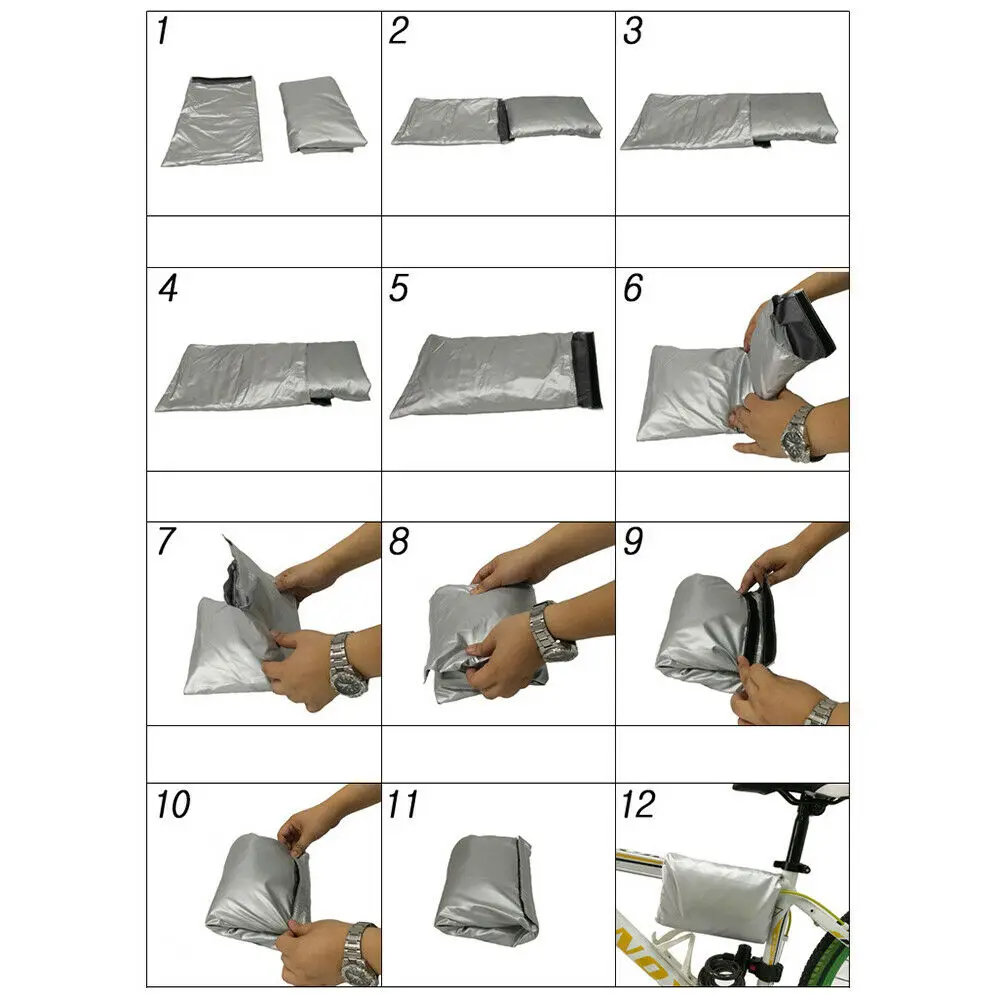 1
2
3
4
5
6
7
8
9
10
11
12