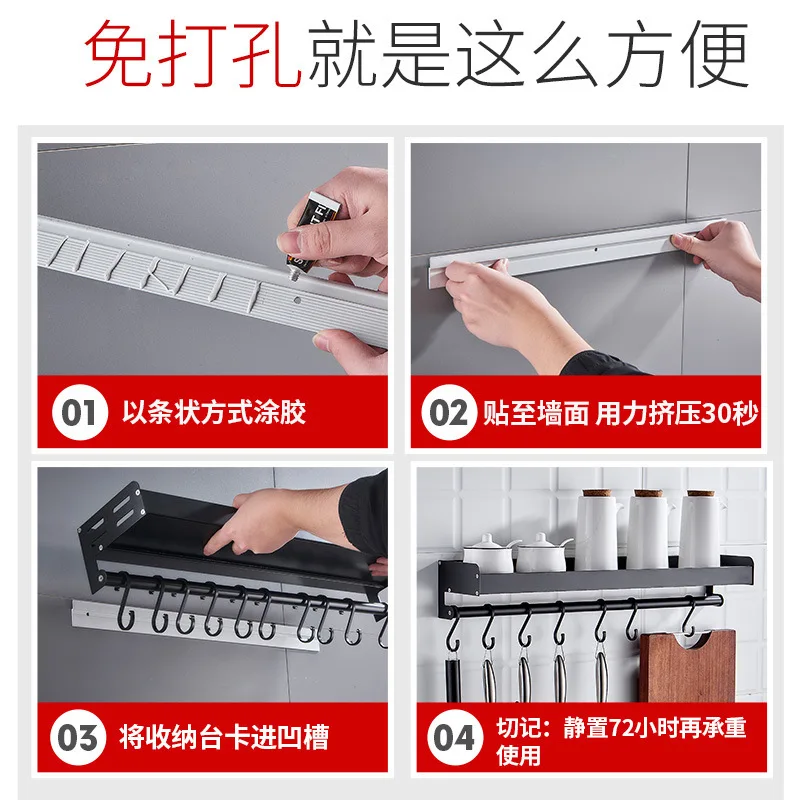 免打孔就是这么方便

01 以条状方式涂胶

02 贴至墙面 用力挤压30秒

03 将收纳台卡进凹槽

04 切记：静置72小时再承重使用