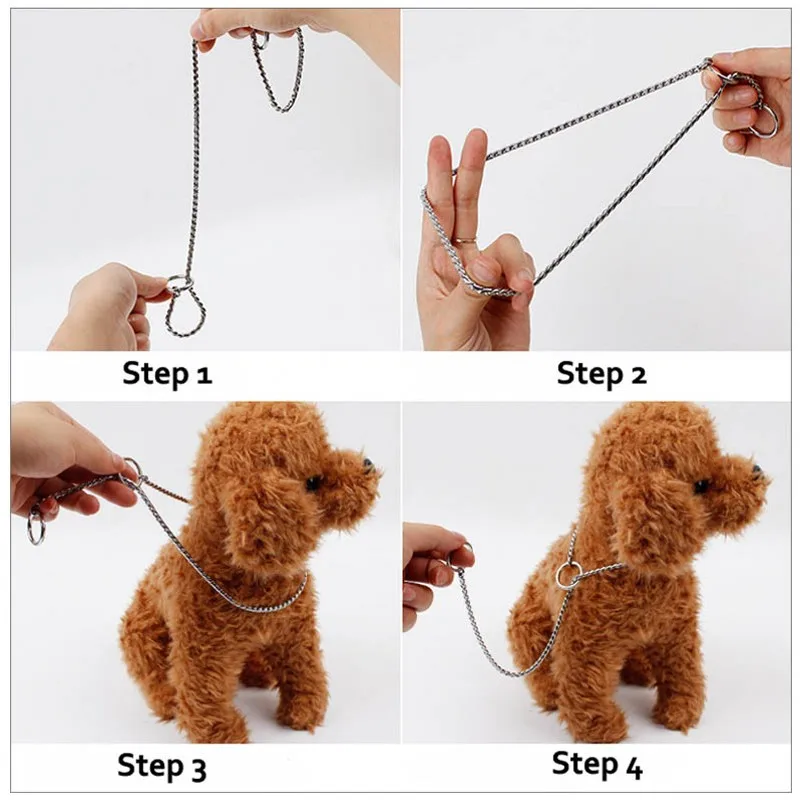 Step 1

Step 2

Step 3

Step 4