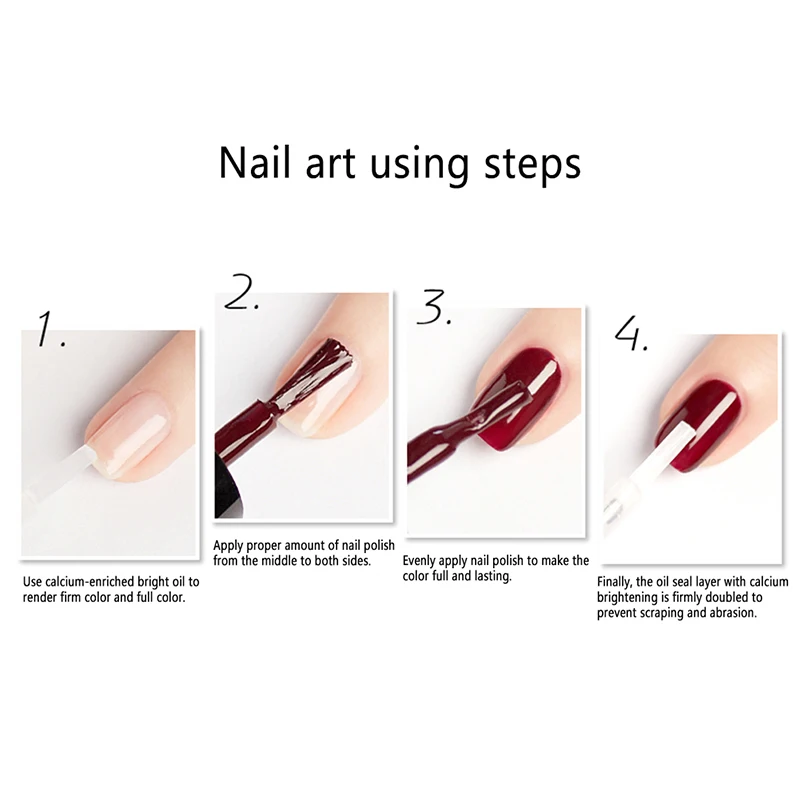 Nail art using steps

1.

Use calcium-enriched bright oil to render firm color and full color.

2.

Apply proper amount of nail polish from the middle to both sides.

3.

Evenly apply nail polish to make the color full and lasting.

4.

Finally, the oil seal layer with calcium brightening is firmly doubled to prevent scraping and abrasion.