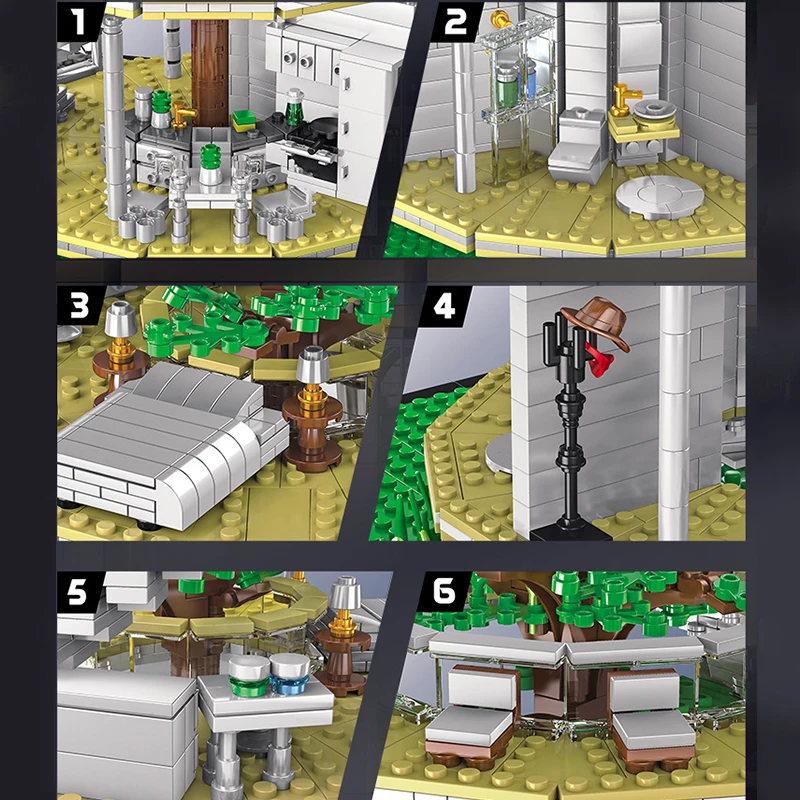 1
2
3
4
5
6