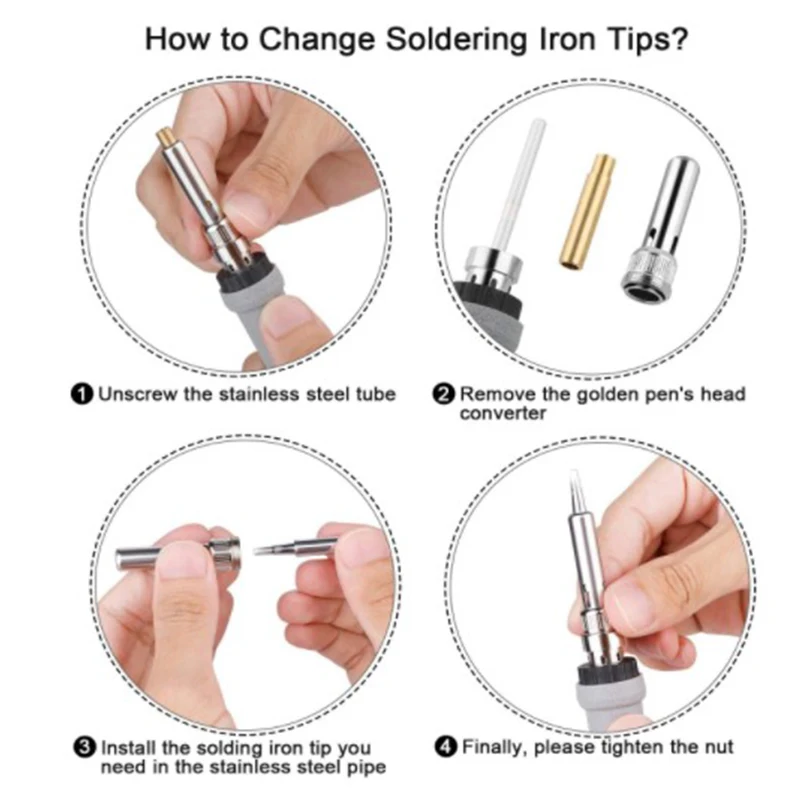 How to Change Soldering Iron Tips?

❶ Unscrew the stainless steel tube

❷ Remove the golden pen's head converter

❸ Install the solding iron tip you need in the stainless steel pipe

❹ Finally, please tighten the nut