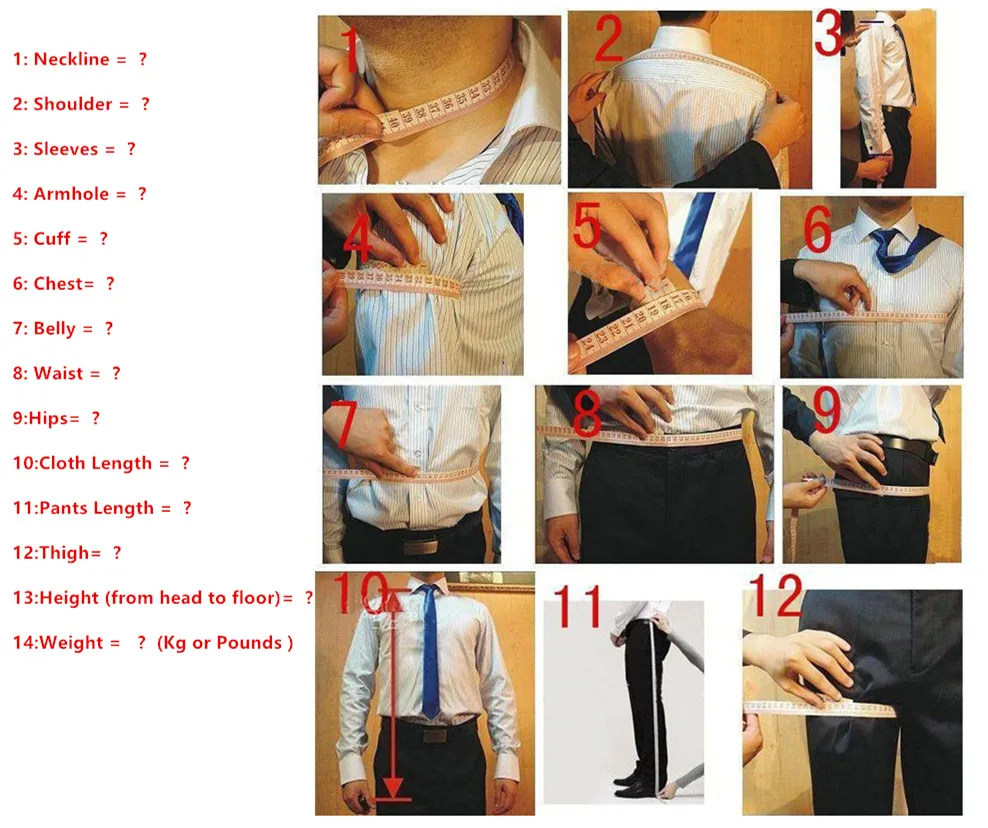 1: Neckline = ?

2: Shoulder = ?

3: Sleeves = ?

4: Armhole = ?

5: Cuff = ?

6: Chest= ?

7: Belly = ?

8: Waist = ?

9:Hips= ?

10:Cloth Length = ?

11:Pants Length = ?

12:Thigh= ?

13:Height (from head to floor)= ?

14:Weight = ? (Kg or Pounds )

1 2 3 4 5 6 7 8 9 10 11 12