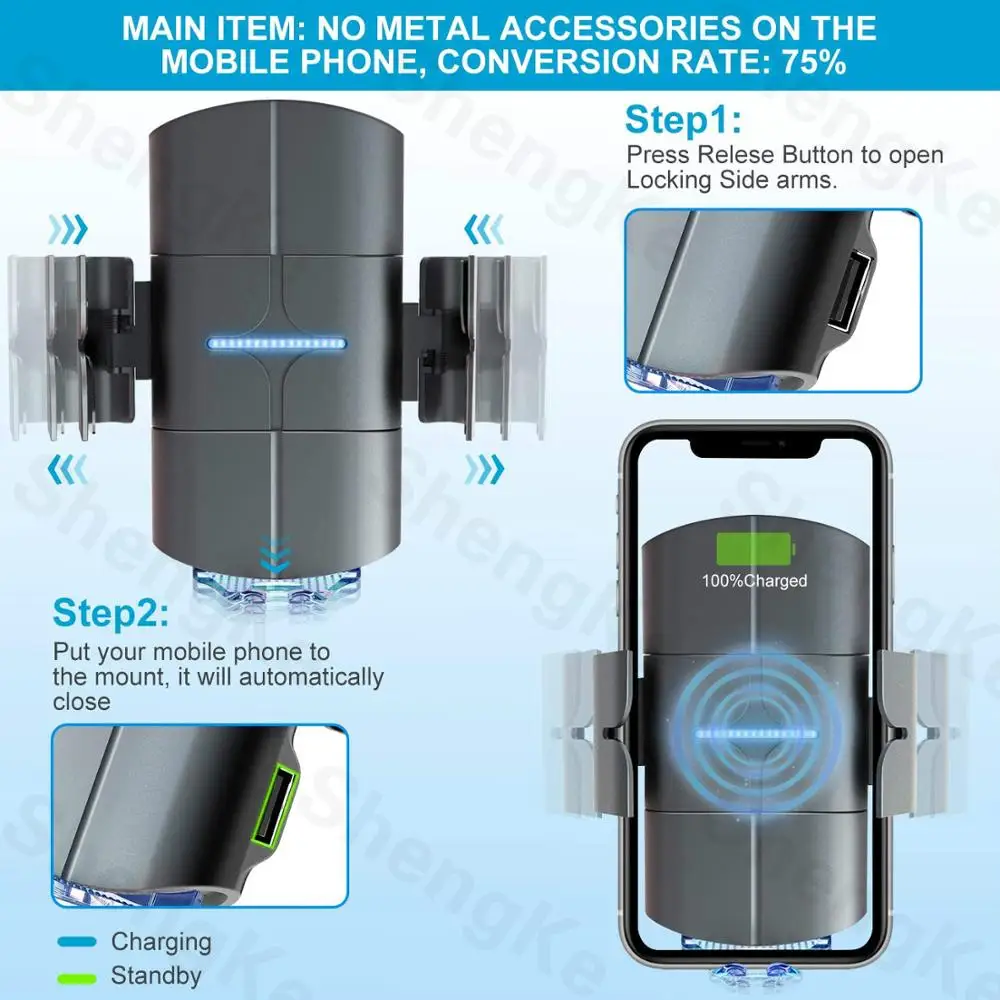 MAIN ITEM: NO METAL ACCESSORIES ON THE MOBILE PHONE, CONVERSION RATE: 75%

Step1:
Press Relese Button to open Locking Side arms.

Step2:
Put your mobile phone to the mount, it will automatically close

100%Charged

Charging
Standby

ShengKe