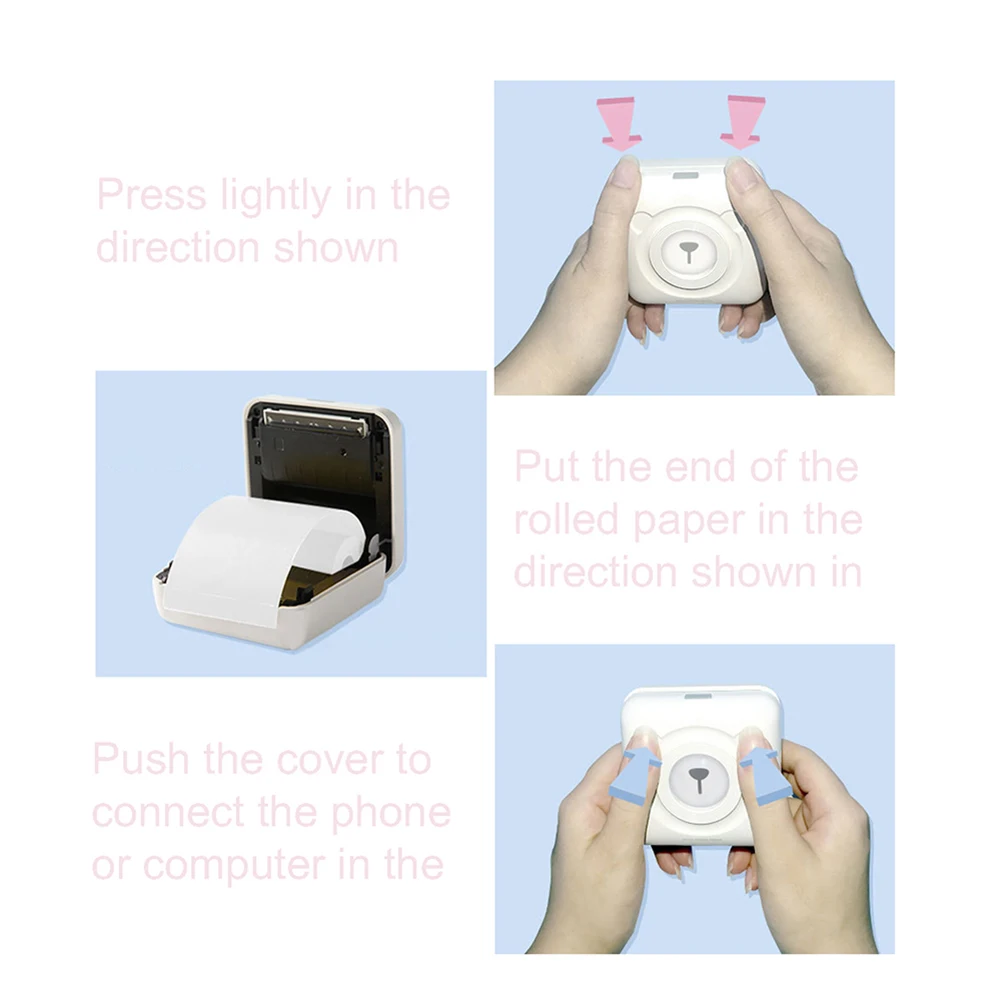 Press lightly in the direction shown

Put the end of the rolled paper in the direction shown in

Push the cover to connect the phone or computer in the