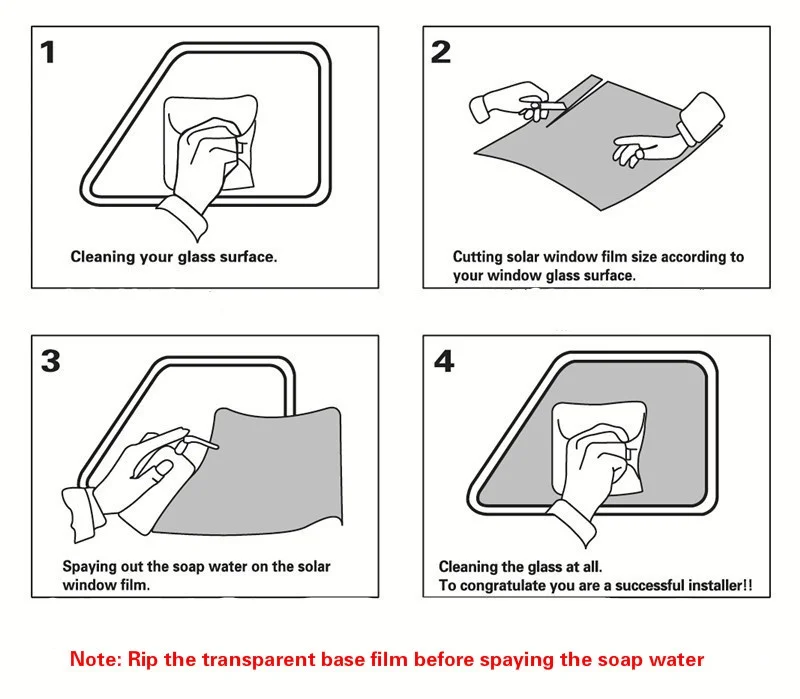 1

Cleaning your glass surface.

2

Cutting solar window film size according to your window glass surface.

3

Spaying out the soap water on the solar window film.

4

Cleaning the glass at all.
To congratulate you are a successful installer!!

Note: Rip the transparent base film before spaying the soap water