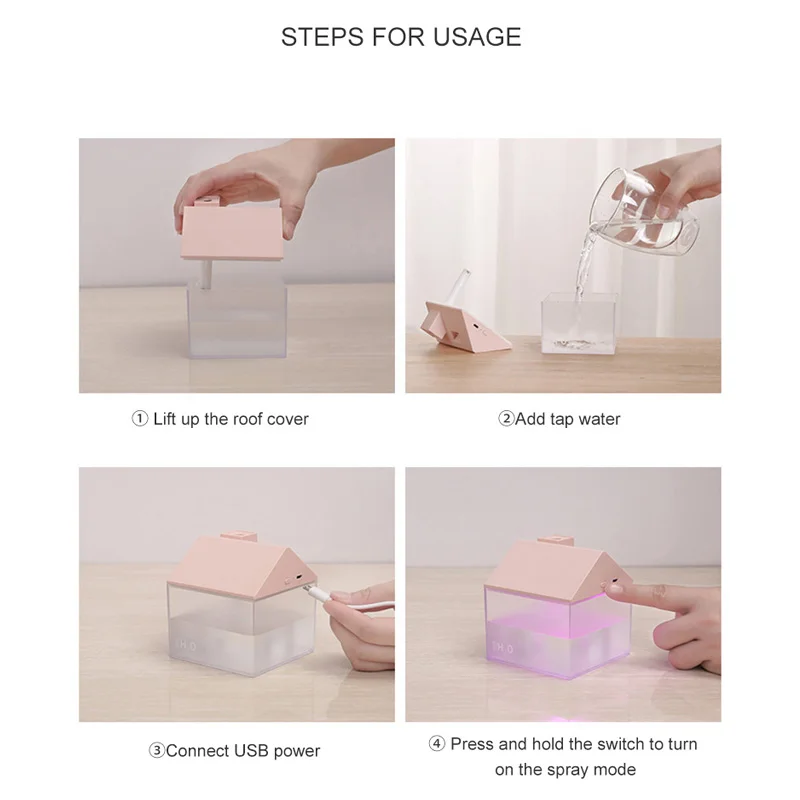 STEPS FOR USAGE

① Lift up the roof cover

②Add tap water

③Connect USB power

④ Press and hold the switch to turn on the spray mode