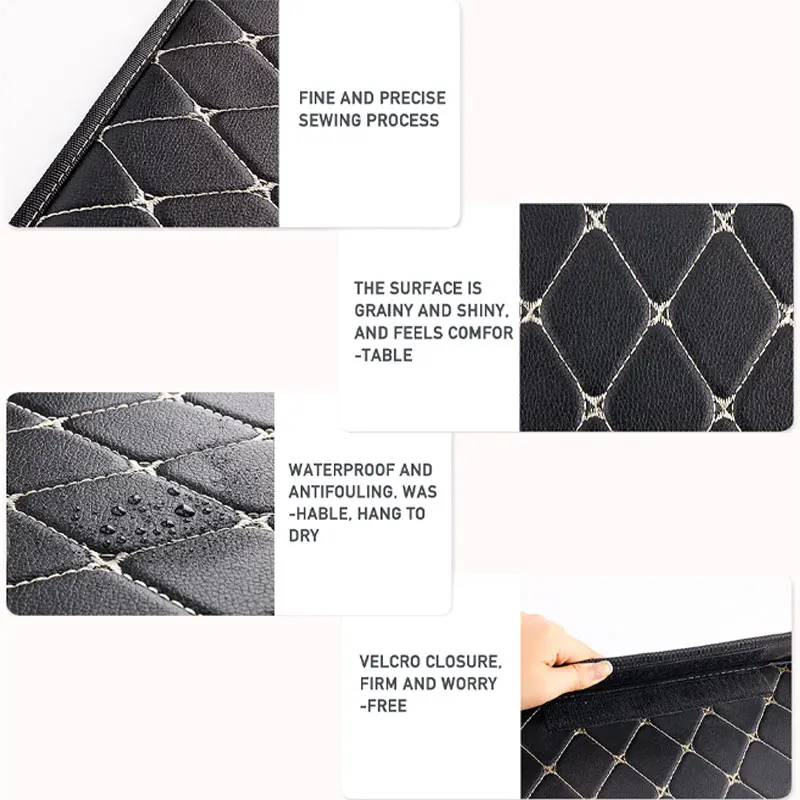 FINE AND PRECISE SEWING PROCESS

THE SURFACE IS GRAINY AND SHINY, AND FEELS COMFOR -TABLE

WATERPROOF AND ANTIFOULING, WAS -HABLE, HANG TO DRY

VELCRO CLOSURE, FIRM AND WORRY -FREE