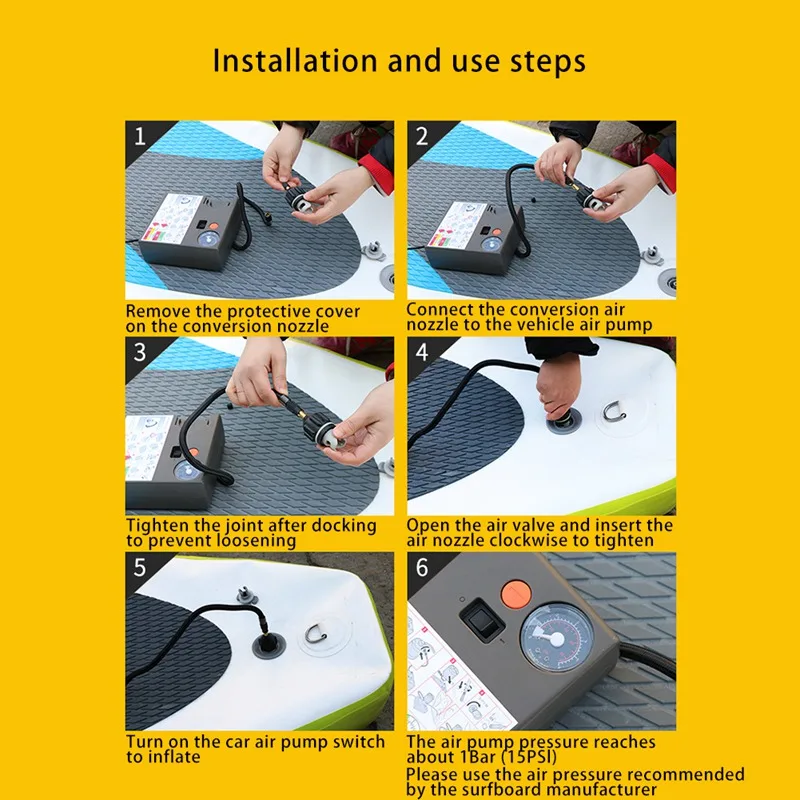 Installation and use steps

1

Remove the protective cover on the conversion nozzle

2

Connect the conversion air nozzle to the vehicle air pump

3

Tighten the joint after docking to prevent loosening

4

Open the air valve and insert the air nozzle clockwise to tighten

5

Turn on the car air pump switch to inflate

6

The air pump pressure reaches about 1Bar (15PSI)
Please use the air pressure recommended by the surfboard manufacturer