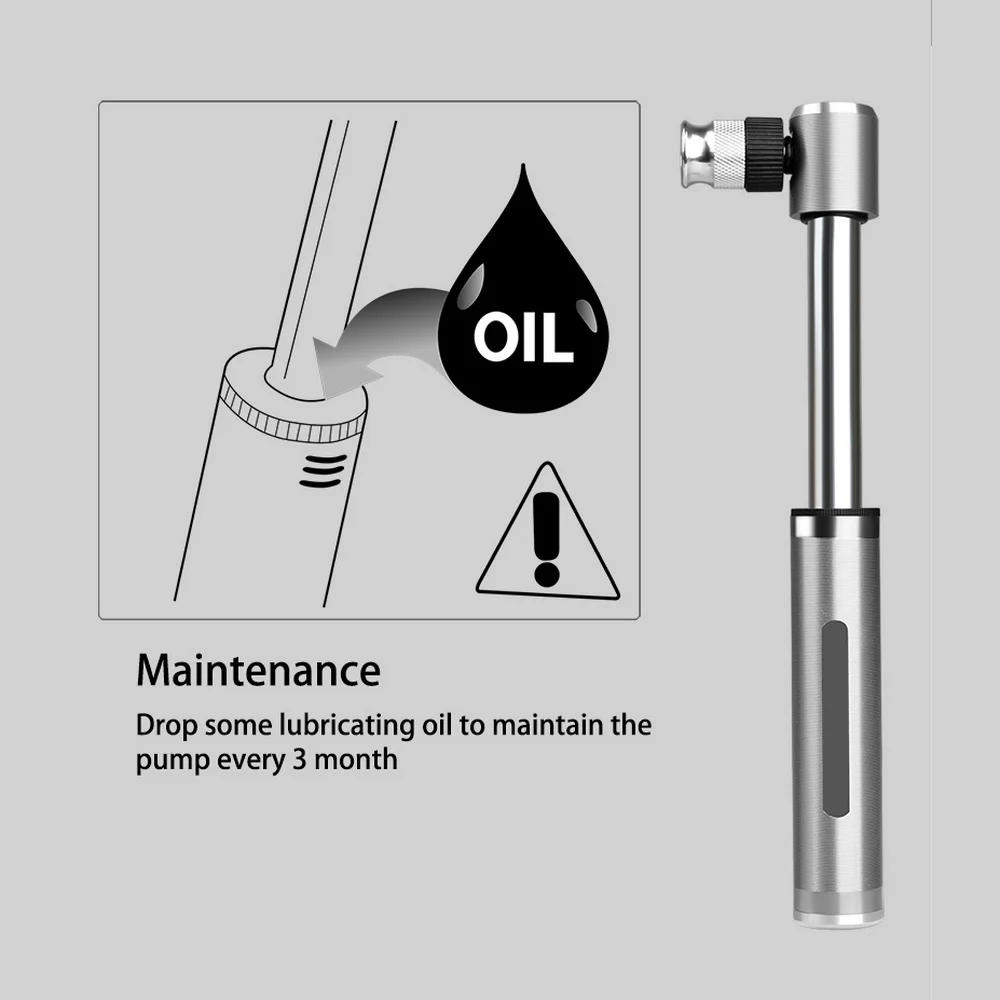 OIL

Maintenance

Drop some lubricating oil to maintain the pump every 3 month