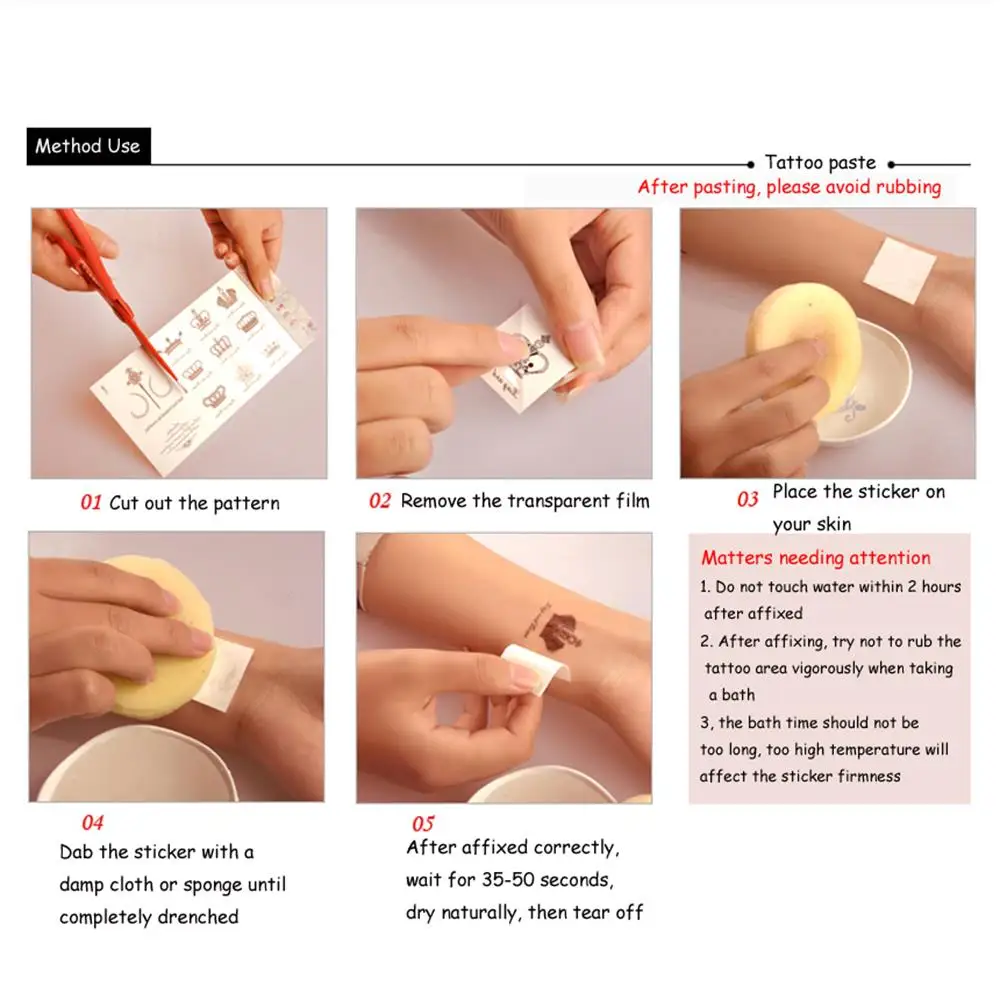 Method Use

Tattoo paste

After pasting, please avoid rubbing

01 Cut out the pattern

02 Remove the transparent film

03 Place the sticker on your skin

Matters needing attention

1. Do not touch water within 2 hours after affixed

2. After affixing, try not to rub the tattoo area vigorously when taking a bath

3, the bath time should not be too long, too high temperature will affect the sticker firmness

04

Dab the sticker with a damp cloth or sponge until completely drenched

05

After affixed correctly, wait for 35-50 seconds, dry naturally, then tear off