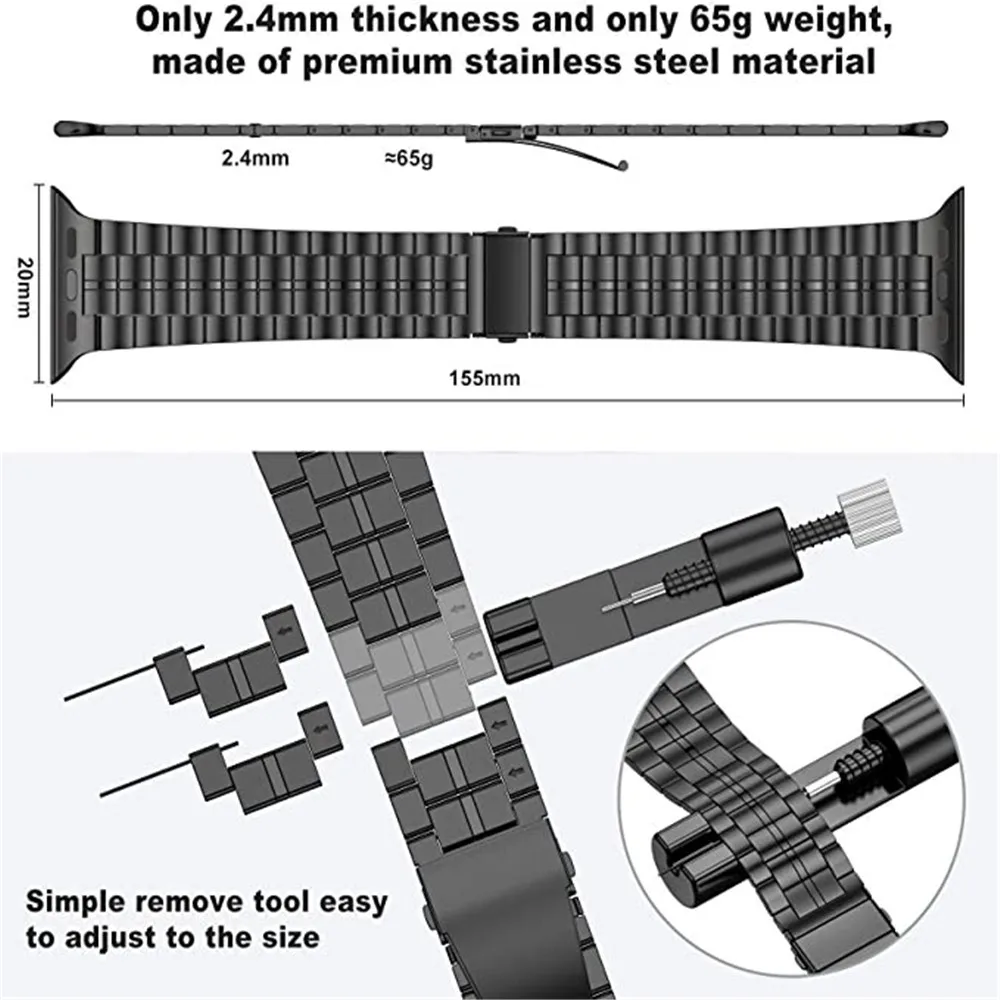 Only 2.4mm thickness and only 65g weight, made of premium stainless steel material

2.4mm

≈65g

20mm

155mm

Simple remove tool easy to adjust to the size