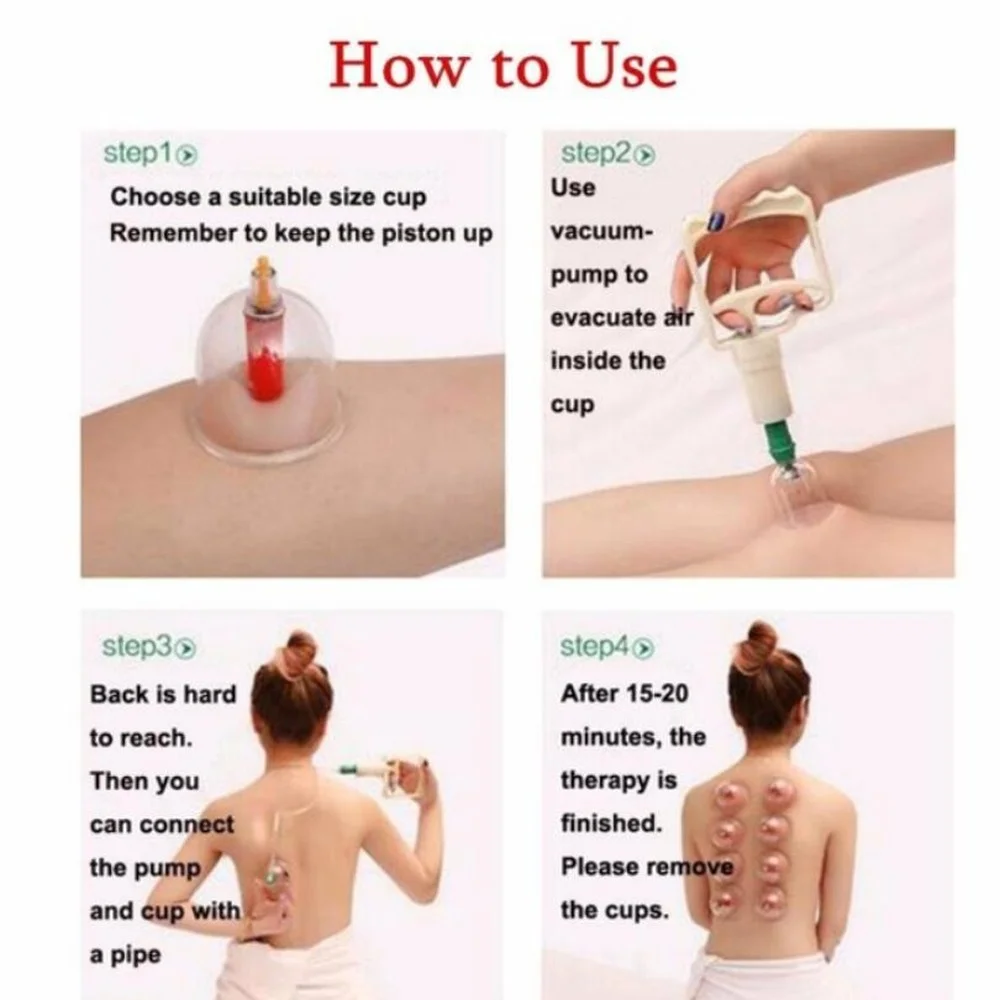 How to Use

step1

Choose a suitable size cup
Remember to keep the piston up

step2

Use vacuum-pump to evacuate air inside the cup

step3

Back is hard to reach. Then you can connect the pump and cup with a pipe

step4

After 15-20 minutes, the therapy is finished. Please remove the cups.