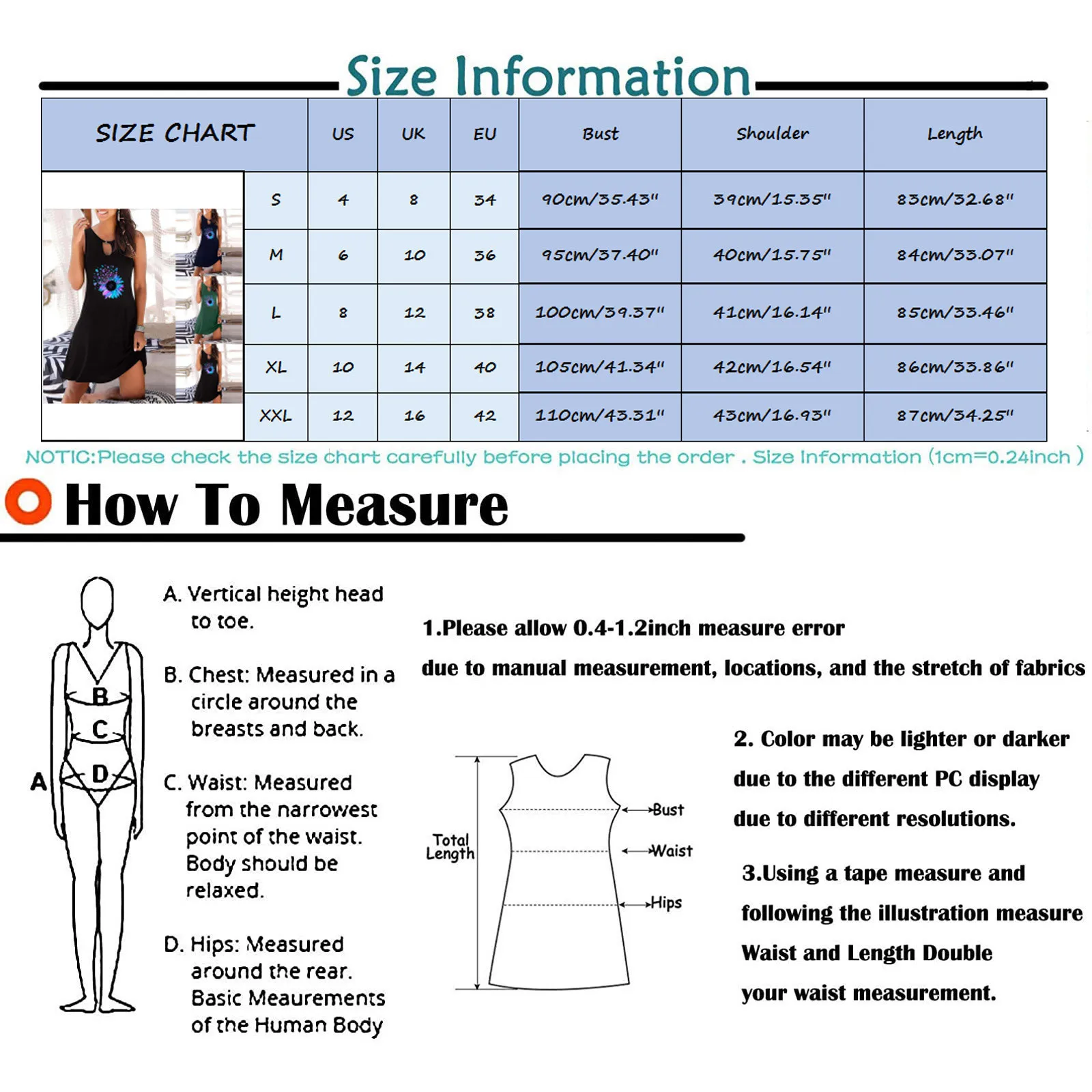 Size Information

| SIZE CHART | US | UK | EU | Bust | Shoulder | Length |
|---|---|---|---|---|---|---|
| S | 4 | 8 | 34 | 90cm/35.43" | 39cm/15.35" | 83cm/32.68" |
| M | 6 | 10 | 36 | 95cm/37.40" | 40cm/15.75" | 84cm/33.07" |
| L | 8 | 12 | 38 | 100cm/39.37" | 41cm/16.14" | 85cm/33.46" |
| XL | 10 | 14 | 40 | 105cm/41.34" | 42cm/16.54" | 86cm/33.86" |
| XXL | 12 | 16 | 42 | 110cm/43.31" | 43cm/16.93" | 87cm/34.25" |

NOTIC:Please check the size chart carefully before placing the order . Size Information (1cm=0.24inch )

How To Measure

A B C D

A. Vertical height head to toe.

B. Chest: Measured in a circle around the breasts and back.

C. Waist: Measured from the narrowest point of the waist. Body should be relaxed.

D. Hips: Measured around the rear. Basic Meaurements of the Human Body

1.Please allow 0.4-1.2inch measure error due to manual measurement, locations, and the stretch of fabrics

Total Length
Bust
Waist
Hips

2. Color may be lighter or darker due to the different PC display due to different resolutions.

3.Using a tape measure and following the illustration measure Waist and Length Double your waist measurement.