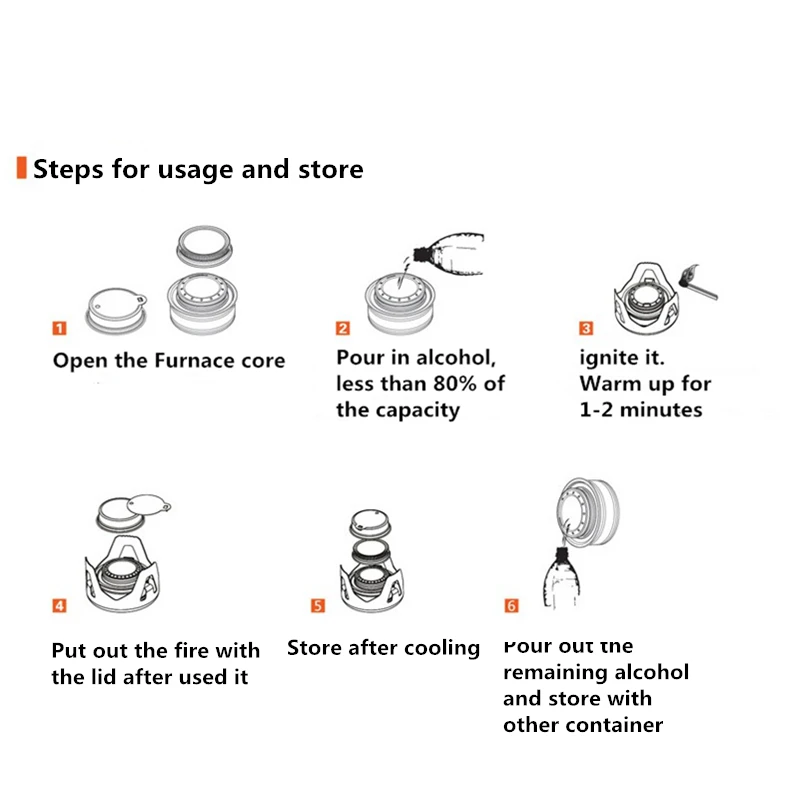 Steps for usage and store

1
Open the Furnace core

2
Pour in alcohol, less than 80% of the capacity

3
ignite it. Warm up for 1-2 minutes

4
Put out the fire with the lid after used it

5
Store after cooling

6
Pour out the remaining alcohol and store with other container