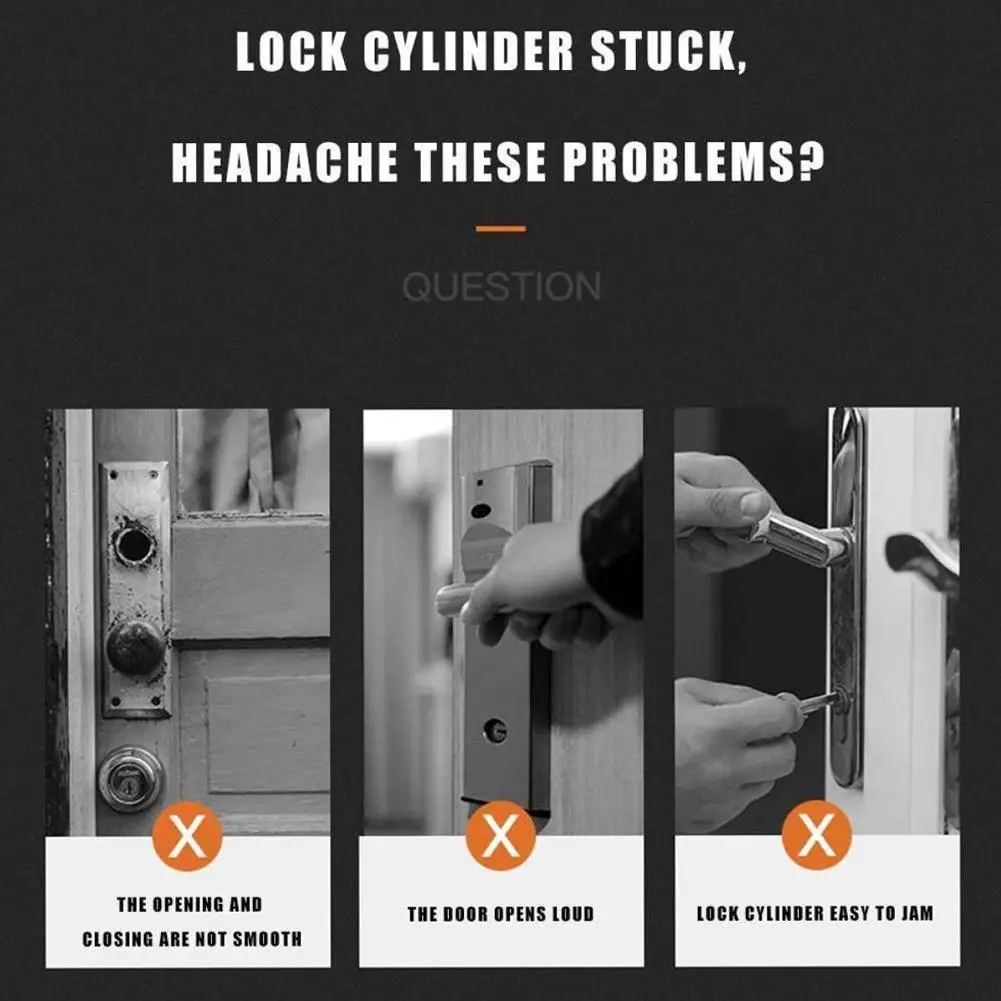 LOCK CYLINDER STUCK,

HEADACHE THESE PROBLEMS?

QUESTION

X

THE OPENING AND CLOSING ARE NOT SMOOTH

X

THE DOOR OPENS LOUD

X

LOCK CYLINDER EASY TO JAM