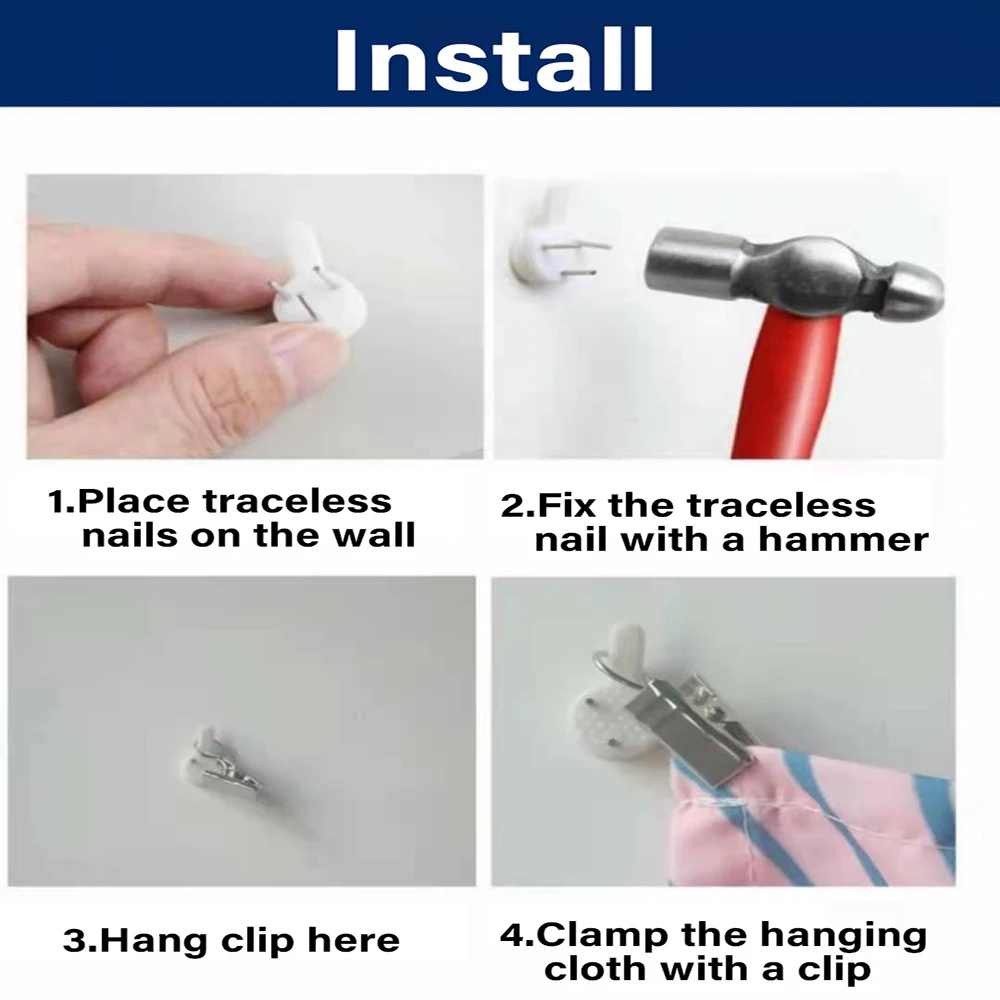 Install

1.Place traceless nails on the wall

2.Fix the traceless nail with a hammer

3.Hang clip here

4.Clamp the hanging cloth with a clip