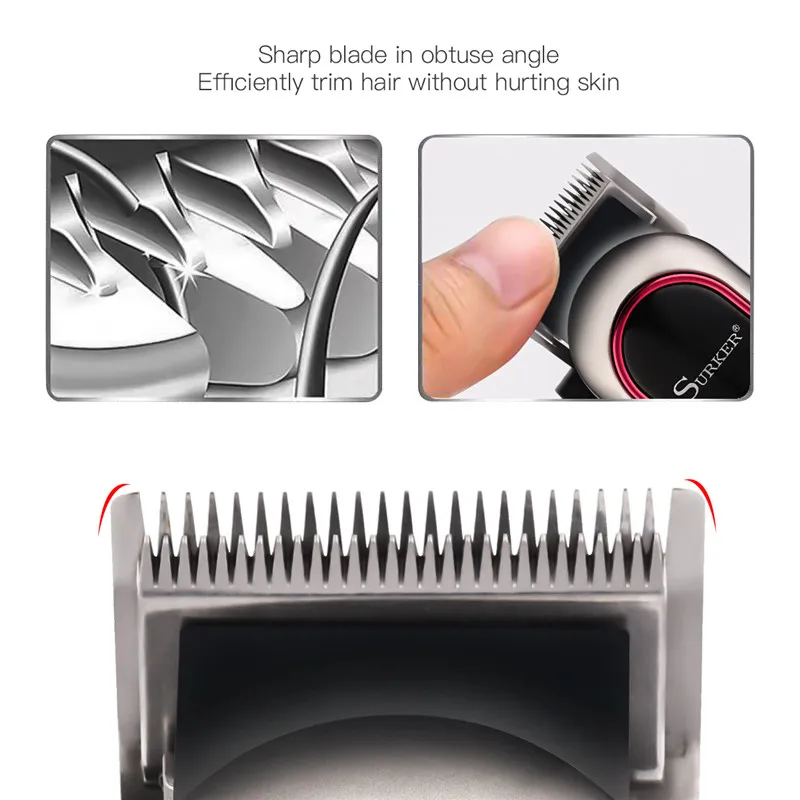 Sharp blade in obtuse angle
Efficiently trim hair without hurting skin

SURKER®